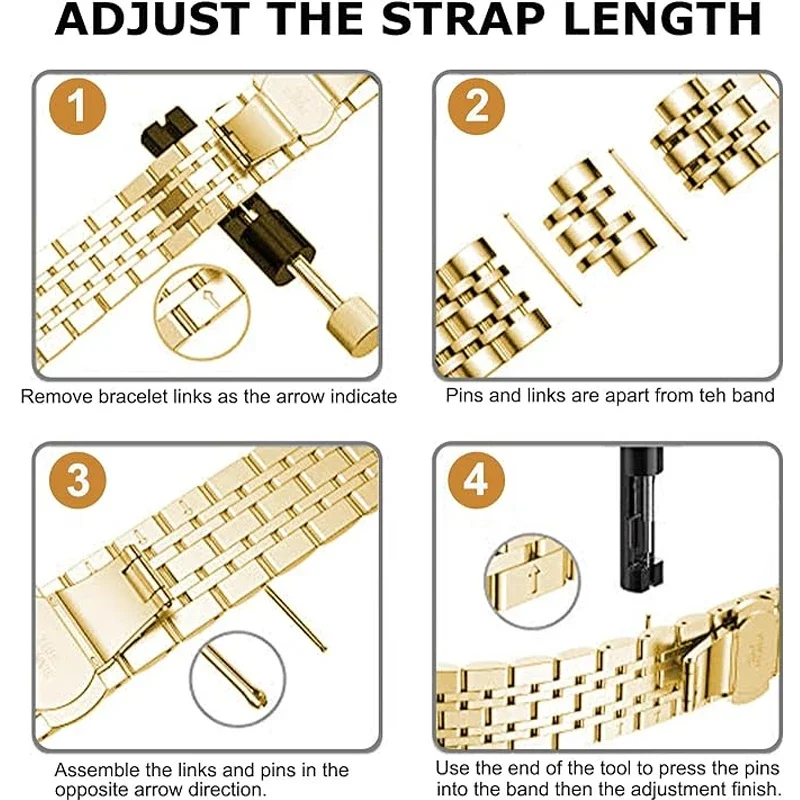 ADJUST THE STRAP LENGTH

1

Remove bracelet links as the arrow indicate

2

Pins and links are apart from teh band

3

Assemble the links and pins in the opposite arrow direction.

4

Use the end of the tool to press the pins into the band then the adjustment finish.