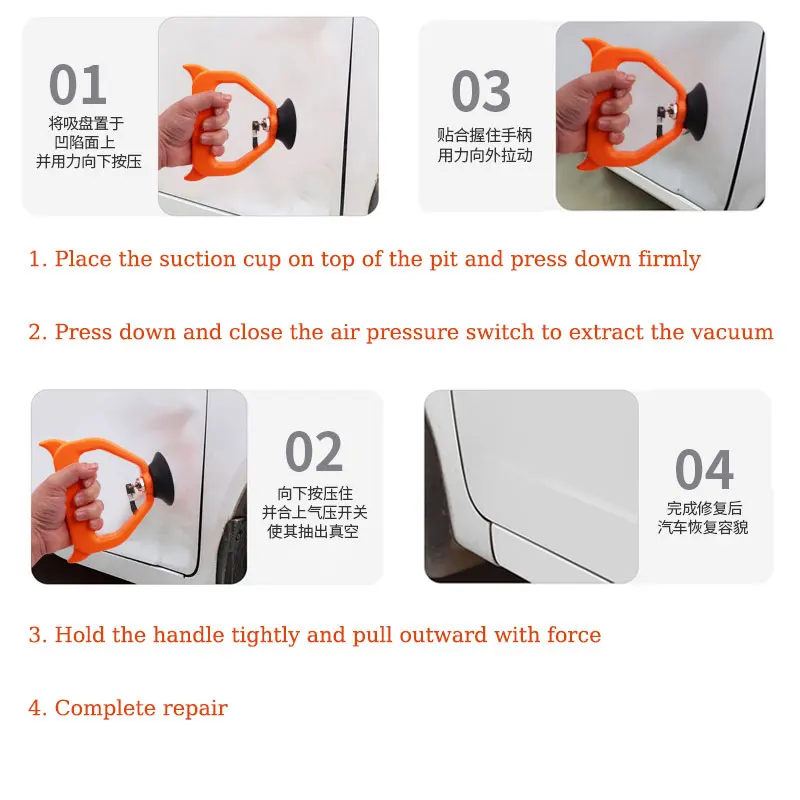 01
将吸盘置于
凹陷面上
并用力向下按压

03
贴合握住手柄
用力向外拉动

1. Place the suction cup on top of the pit and press down firmly

2. Press down and close the air pressure switch to extract the vacuum

02
向下按压住
并合上气压开关
使其抽出真空

04
完成修复后
汽车恢复容貌

3. Hold the handle tightly and pull outward with force

4. Complete repair