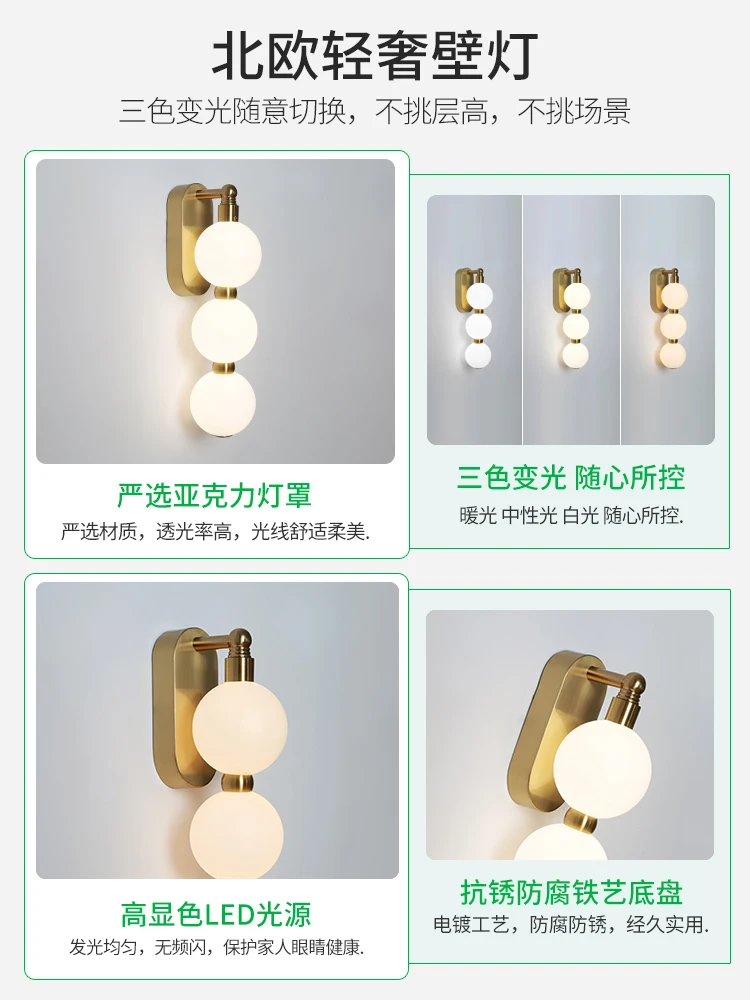 北欧轻奢壁灯

三色变光随意切换，不挑层高，不挑场景

严选亚克力灯罩

严选材质，透光率高，光线舒适柔美.

三色变光 随心所控

暖光 中性光 白光 随心所控.

高显色LED光源

发光均匀，无频闪，保护家人眼睛健康.

抗锈防腐铁艺底盘

电镀工艺，防腐防锈，经久实用.