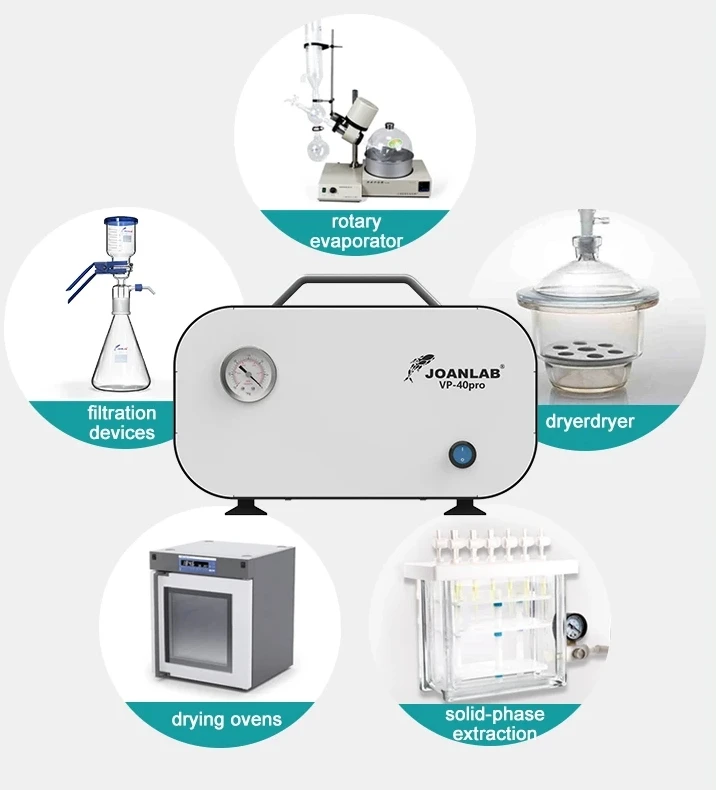 rotary evaporator

filtration devices

JOANLAB®
VP-40pro

dryerdryer

drying ovens

solid-phase extraction