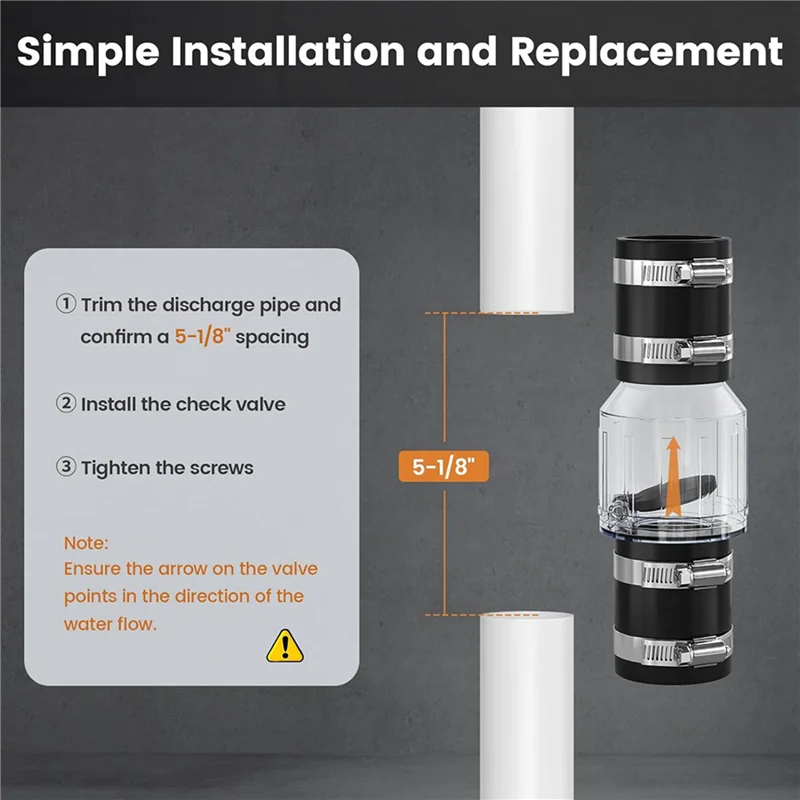 Simple Installation and Replacement

① Trim the discharge pipe and confirm a 5-1/8" spacing

② Install the check valve

③ Tighten the screws

Note:
Ensure the arrow on the valve points in the direction of the water flow.

5-1/8"