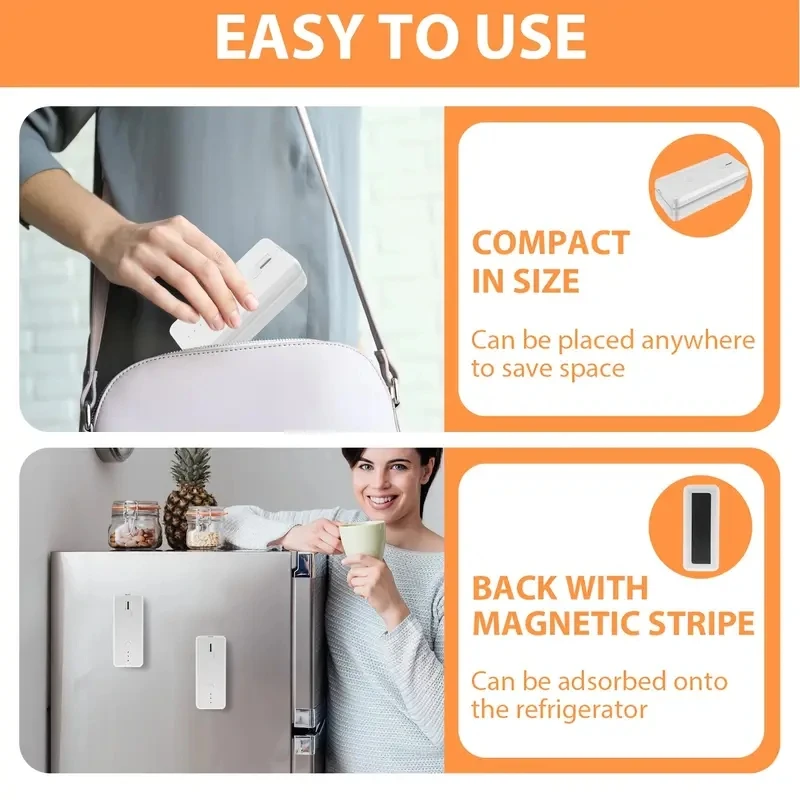 EASY TO USE

COMPACT IN SIZE

Can be placed anywhere to save space

BACK WITH MAGNETIC STRIPE

Can be adsorbed onto the refrigerator