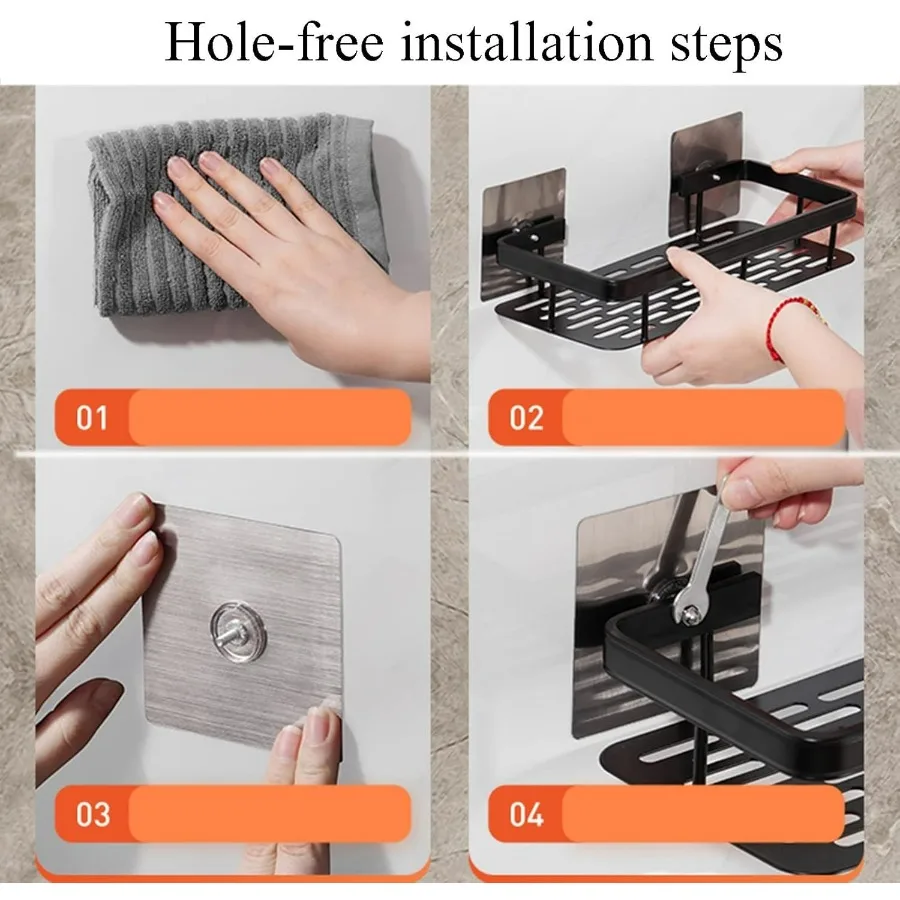 Hole-free installation steps

01

02

03

04