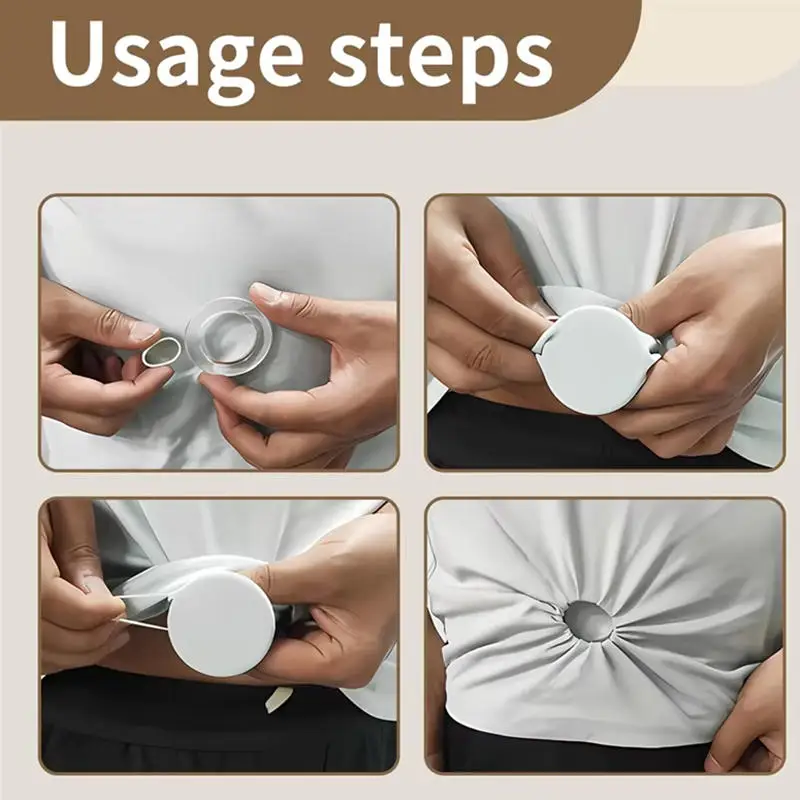 Usage steps