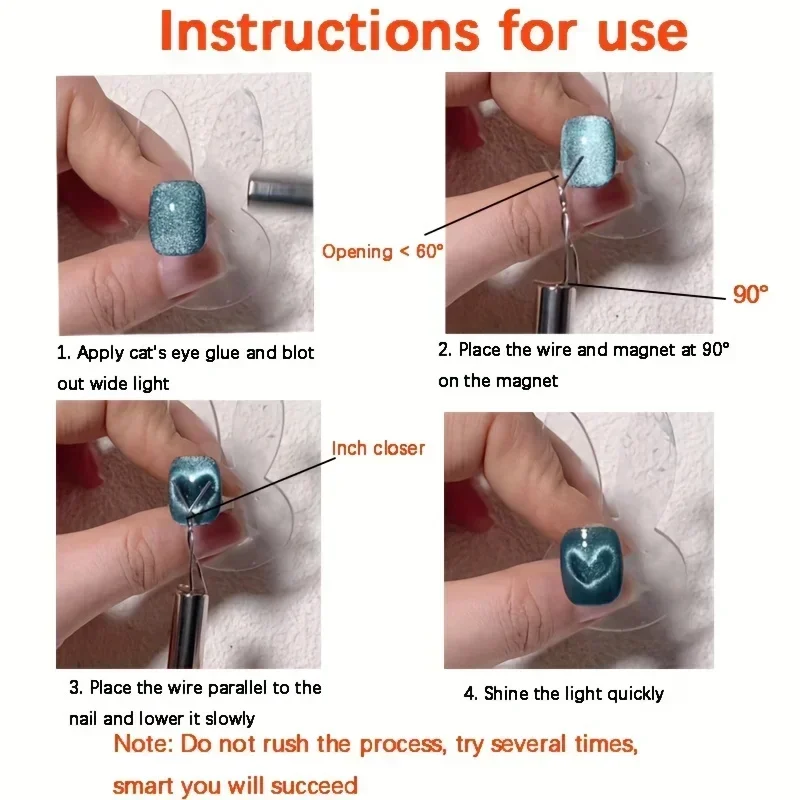 Instructions for use

Opening < 60°

90°

1. Apply cat's eye glue and blot out wide light

2. Place the wire and magnet at 90° on the magnet

Inch closer

3. Place the wire parallel to the nail and lower it slowly

4. Shine the light quickly

Note: Do not rush the process, try several times, smart you will succeed