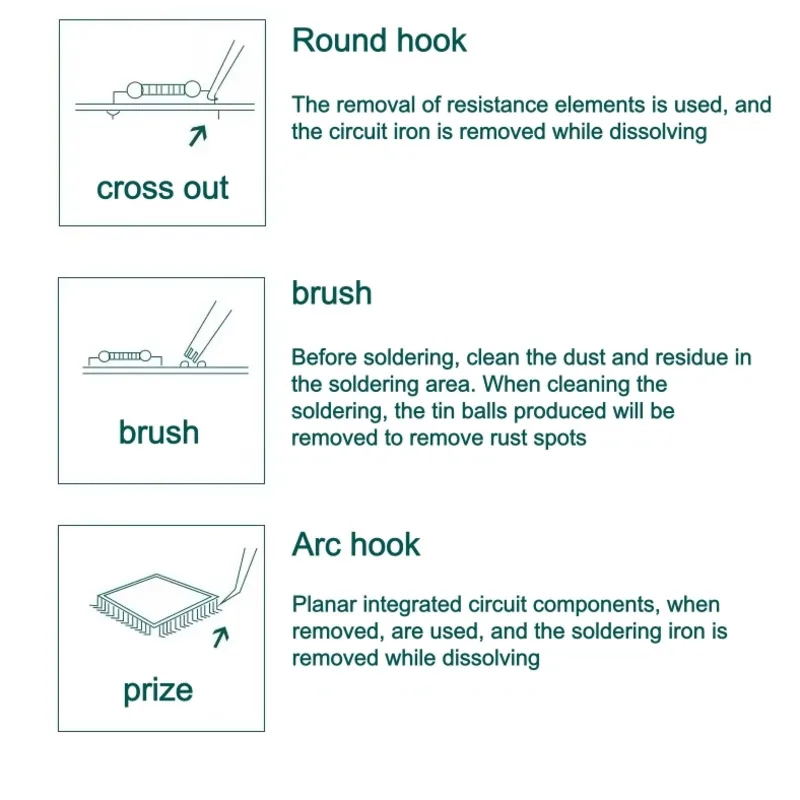 cross out

Round hook

The removal of resistance elements is used, and the circuit iron is removed while dissolving

brush

brush

Before soldering, clean the dust and residue in the soldering area. When cleaning the soldering, the tin balls produced will be removed to remove rust spots

prize

Arc hook

Planar integrated circuit components, when removed, are used, and the soldering iron is removed while dissolving