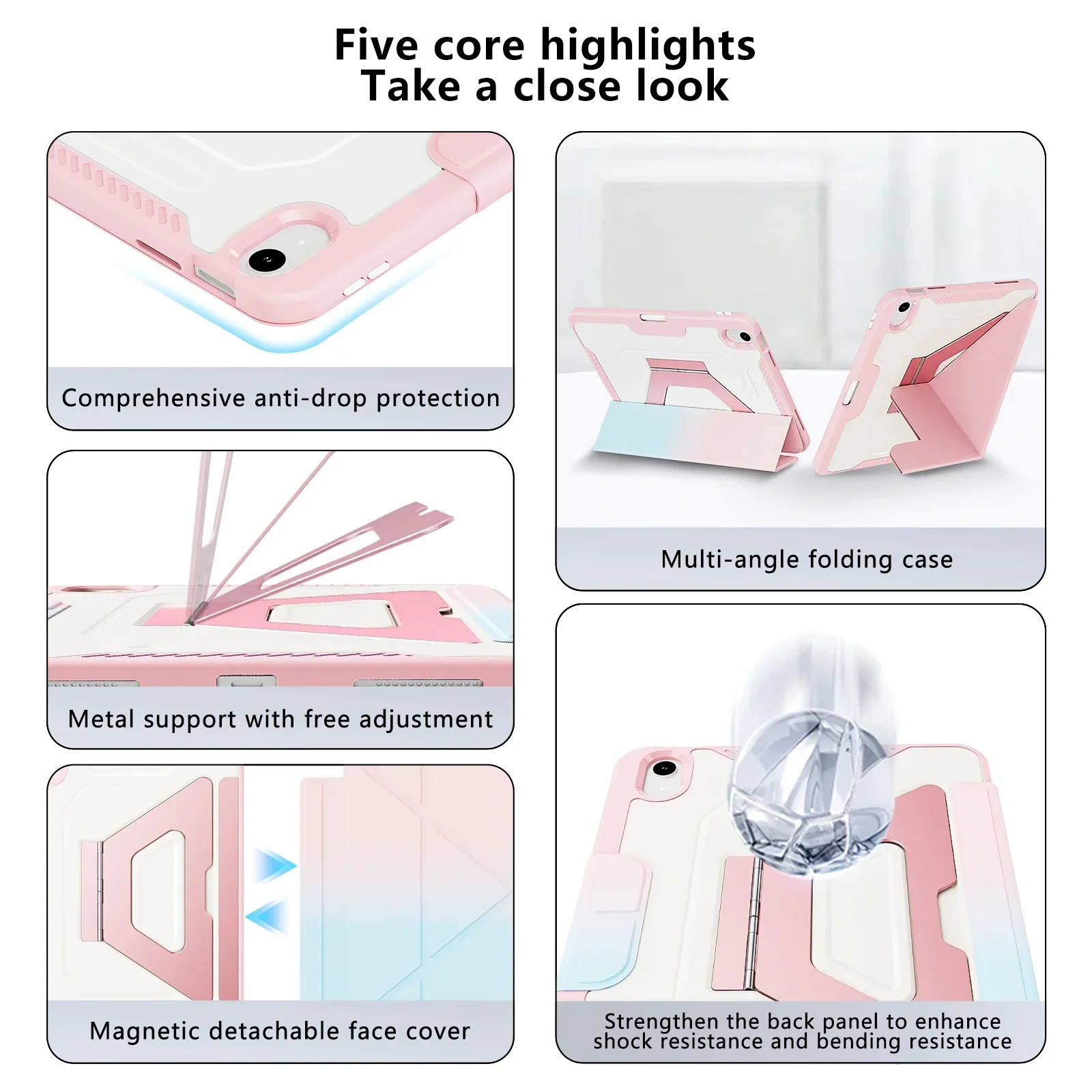 Five core highlights
Take a close look

Comprehensive anti-drop protection

Metal support with free adjustment

Magnetic detachable face cover

Multi-angle folding case

Strengthen the back panel to enhance shock resistance and bending resistance