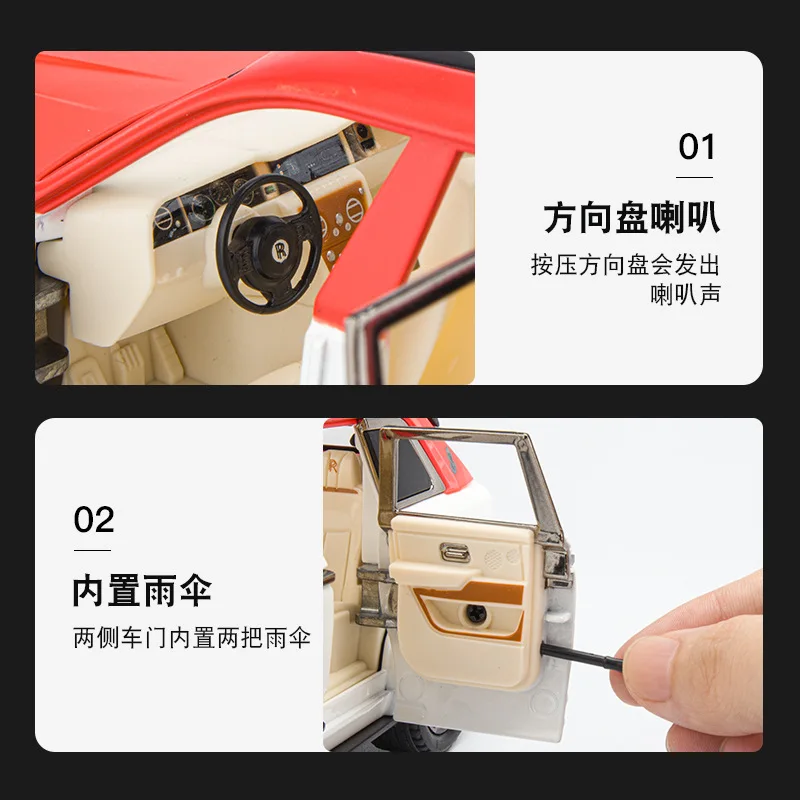 01

方向盘喇叭

按压方向盘会发出喇叭声

02

内置雨伞

两侧车门内置两把雨伞