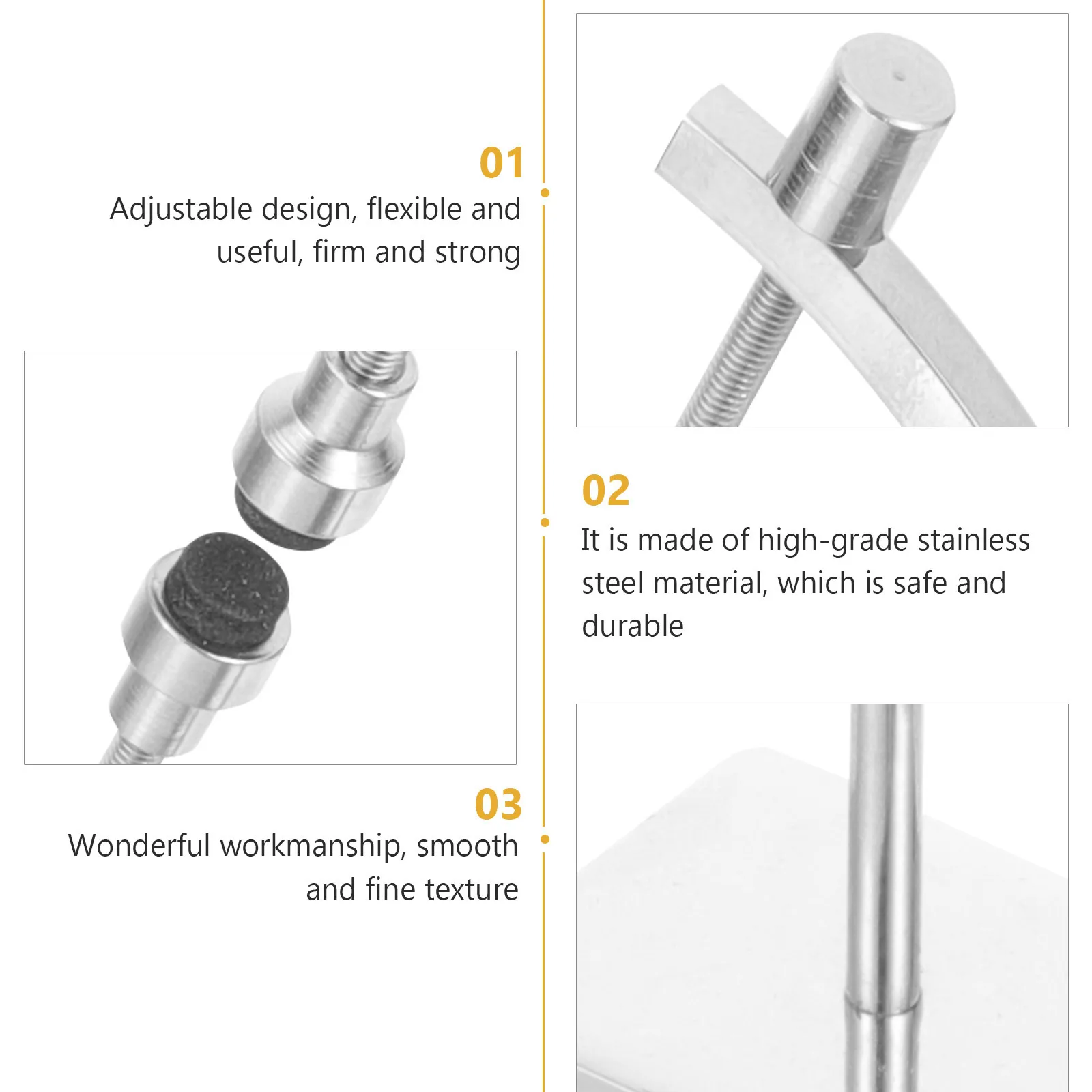 01
Adjustable design, flexible and useful, firm and strong

02
It is made of high-grade stainless steel material, which is safe and durable

03
Wonderful workmanship, smooth and fine texture