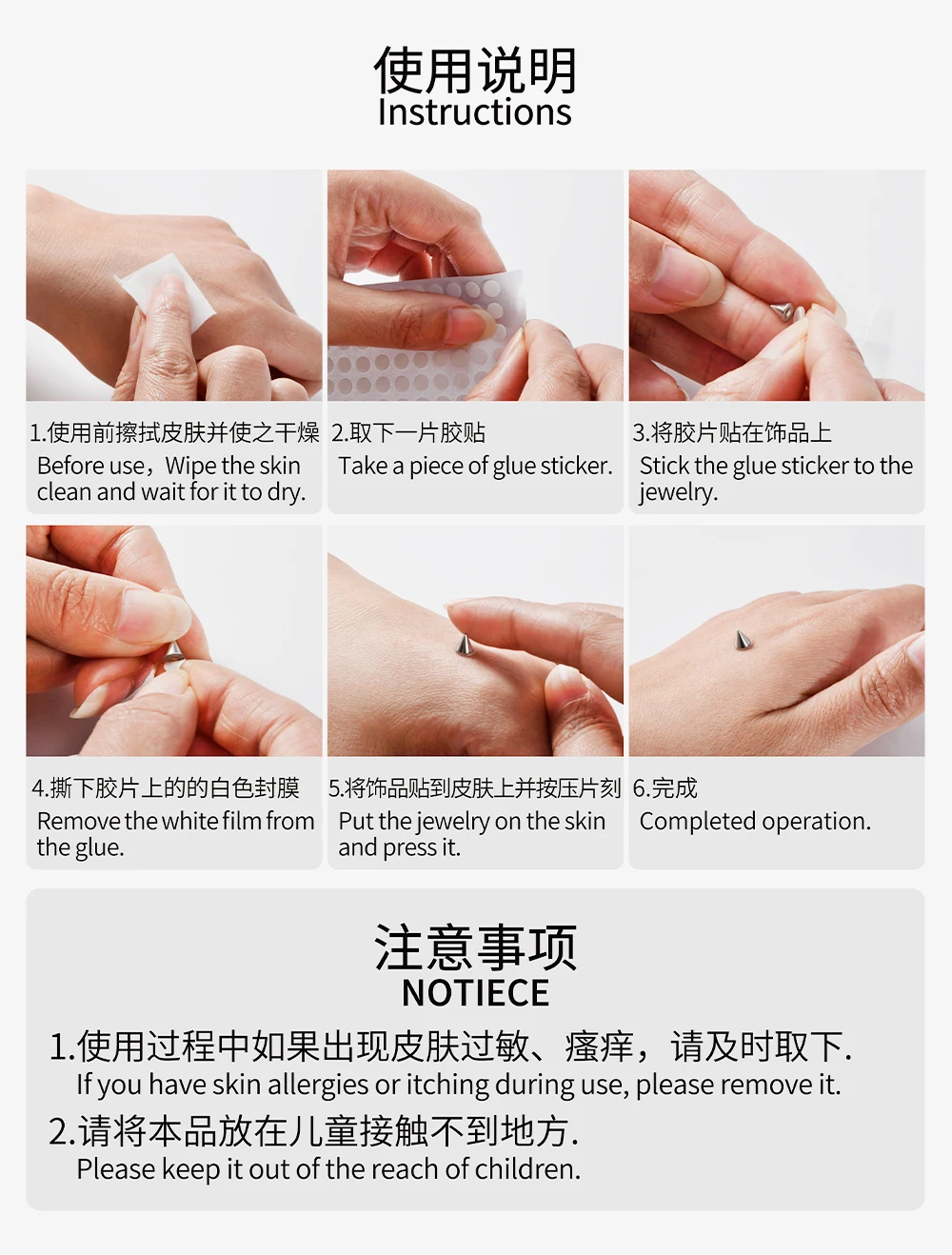 使用说明
Instructions

1.使用前擦拭皮肤并使之干燥
Before use，Wipe the skin clean and wait for it to dry.

2.取下一片胶贴
Take a piece of glue sticker.

3.将胶片贴在饰品上
Stick the glue sticker to the jewelry.

4.撕下胶片上的的白色封膜
Remove the white film from the glue.

5.将饰品贴到皮肤上并按压片刻
Put the jewelry on the skin and press it.

6.完成
Completed operation.

注意事项
NOTIECE

1.使用过程中如果出现皮肤过敏、瘙痒，请及时取下.
If you have skin allergies or itching during use, please remove it.

2.请将本品放在儿童接触不到地方.
Please keep it out of the reach of children.