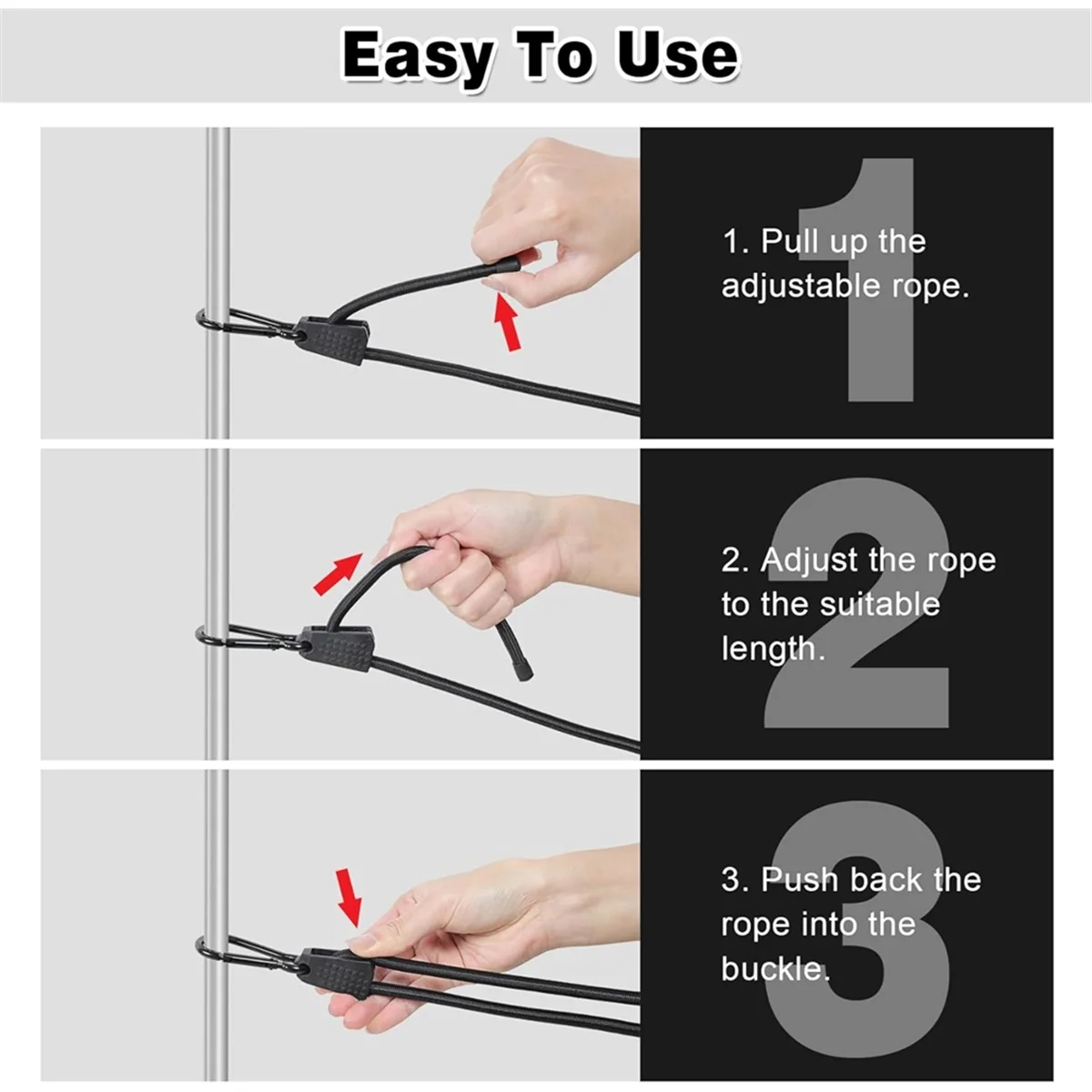 Easy To Use

1

1. Pull up the adjustable rope.

2

2. Adjust the rope to the suitable length.

3

3. Push back the rope into the buckle.