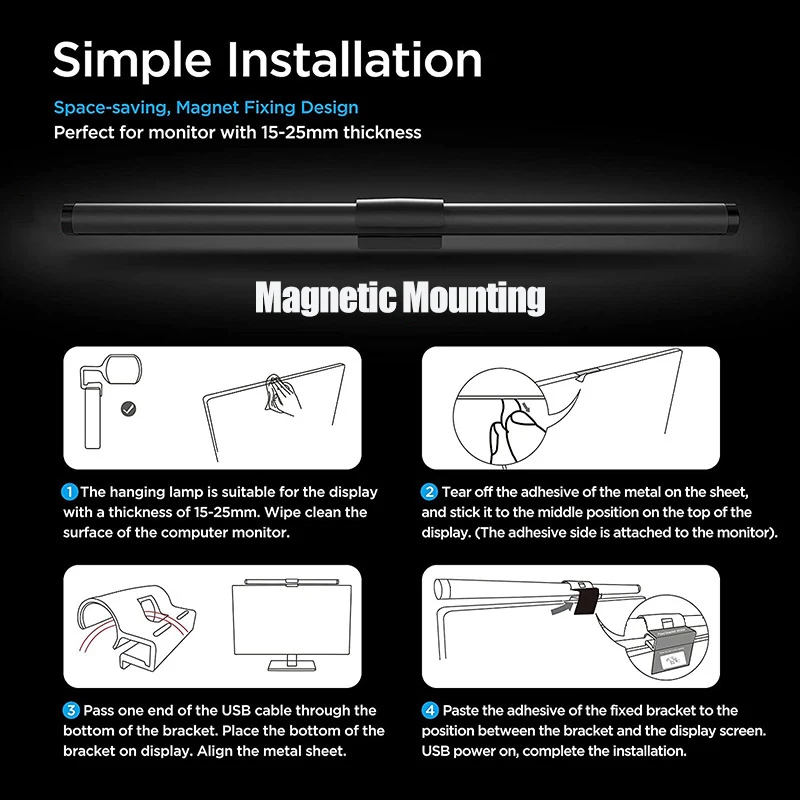 Simple Installation

Space-saving, Magnet Fixing Design
Perfect for monitor with 15-25mm thickness

Magnetic Mounting

1 The hanging lamp is suitable for the display with a thickness of 15-25mm. Wipe clean the surface of the computer monitor.

2 Tear off the adhesive of the metal on the sheet, and stick it to the middle position on the top of the display. (The adhesive side is attached to the monitor).

3 Pass one end of the USB cable through the bottom of the bracket. Place the bottom of the bracket on display. Align the metal sheet.

4 Paste the adhesive of the fixed bracket to the position between the bracket and the display screen. USB power on, complete the installation.