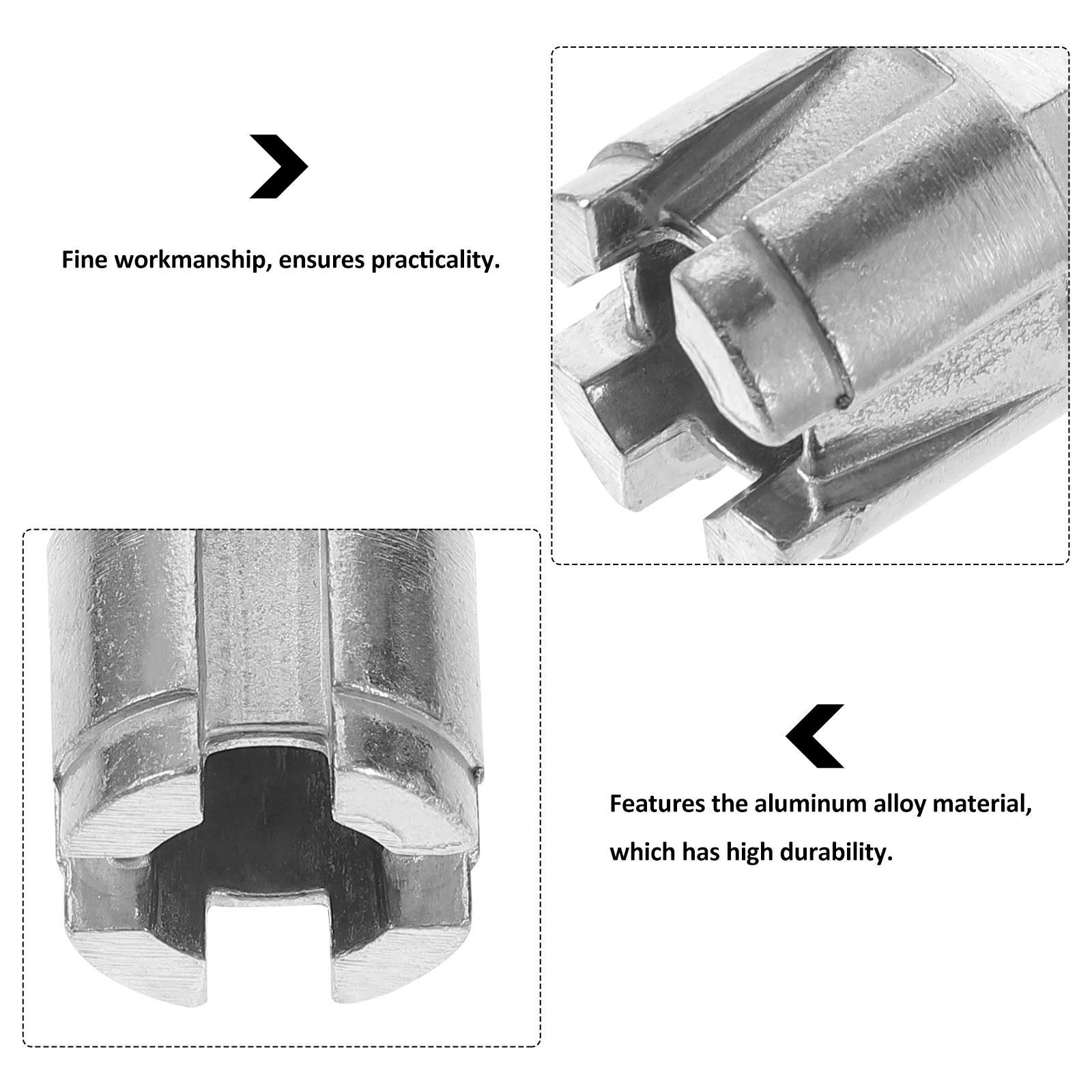 Fine workmanship, ensures practicality.

Features the aluminum alloy material, which has high durability.