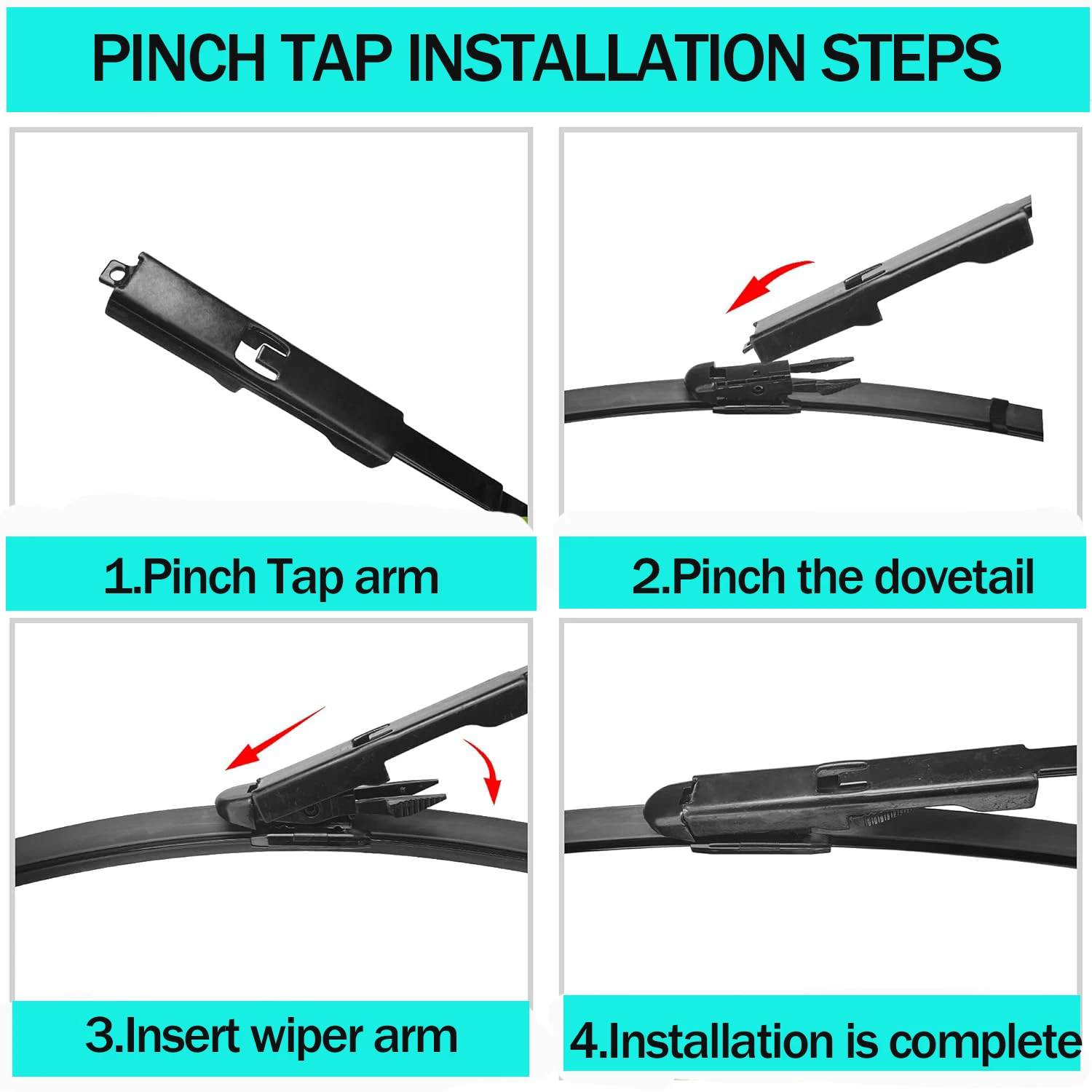 PINCH TAP INSTALLATION STEPS

1.Pinch Tap arm

2.Pinch the dovetail

3.Insert wiper arm

4.Installation is complete