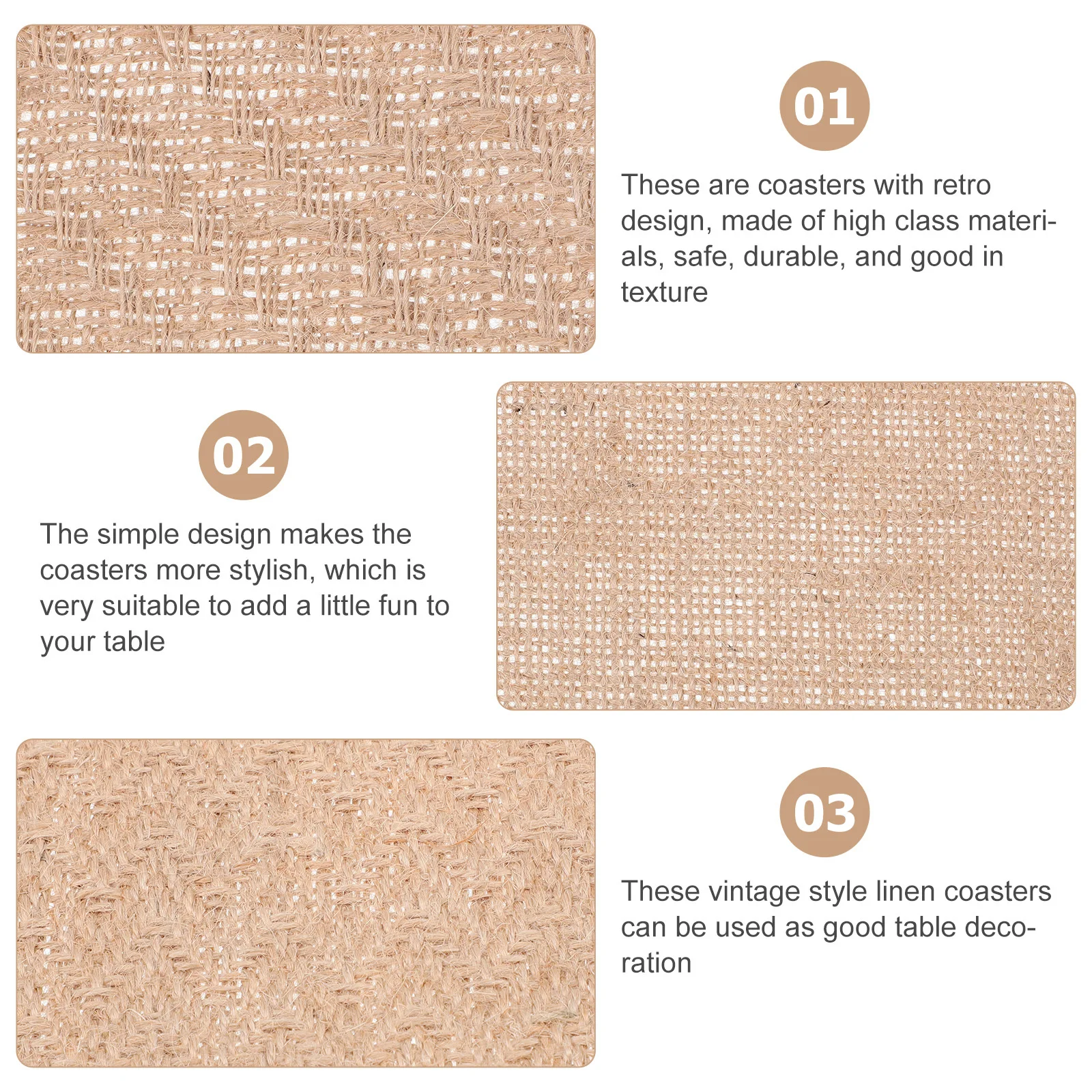 01

These are coasters with retro design, made of high class materials, safe, durable, and good in texture

02

The simple design makes the coasters more stylish, which is very suitable to add a little fun to your table

03

These vintage style linen coasters can be used as good table decoration