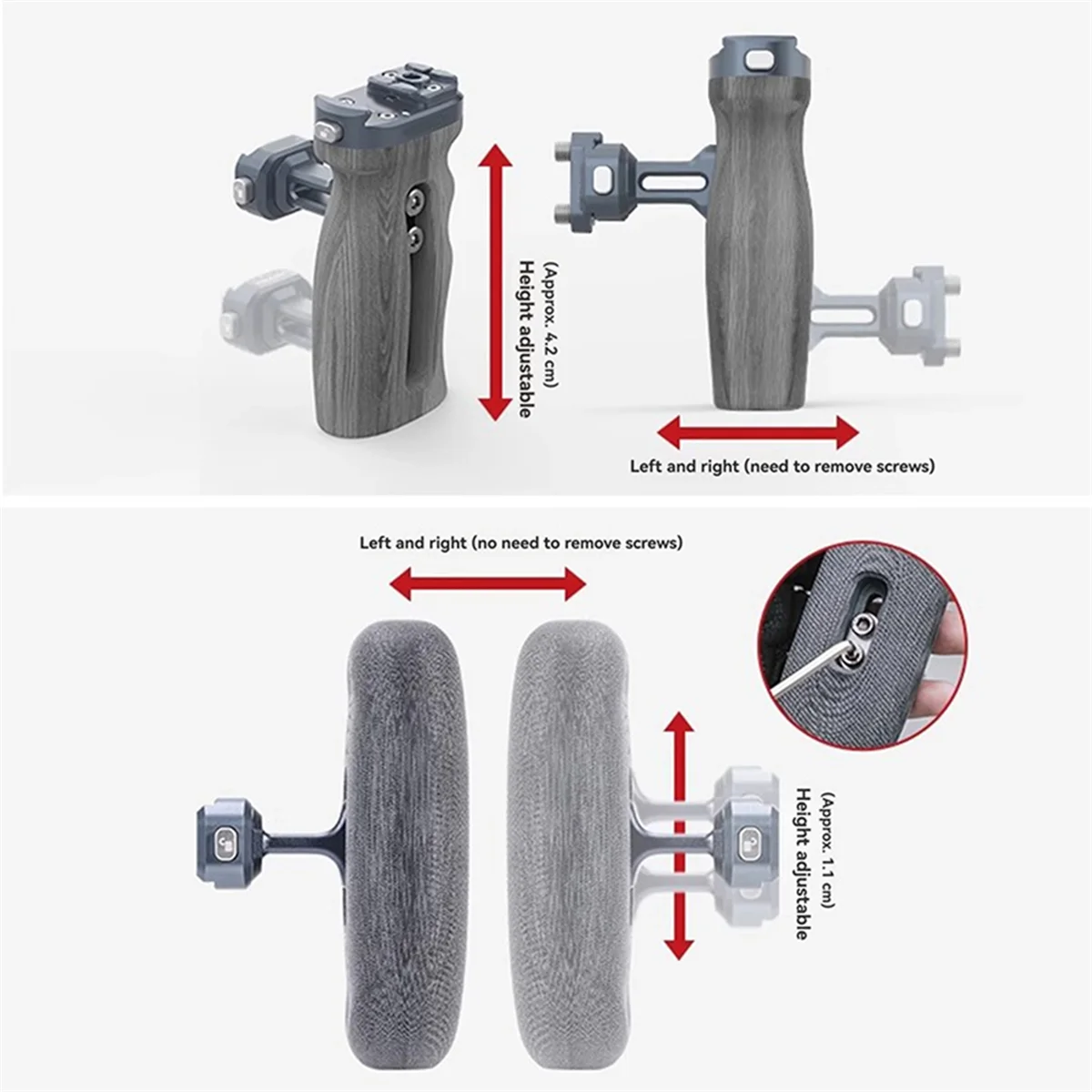 Height adjustable
(Approx. 4.2 cm)

Left and right (need to remove screws)

Left and right (no need to remove screws)

Height adjustable
(Approx. 1.1 cm)