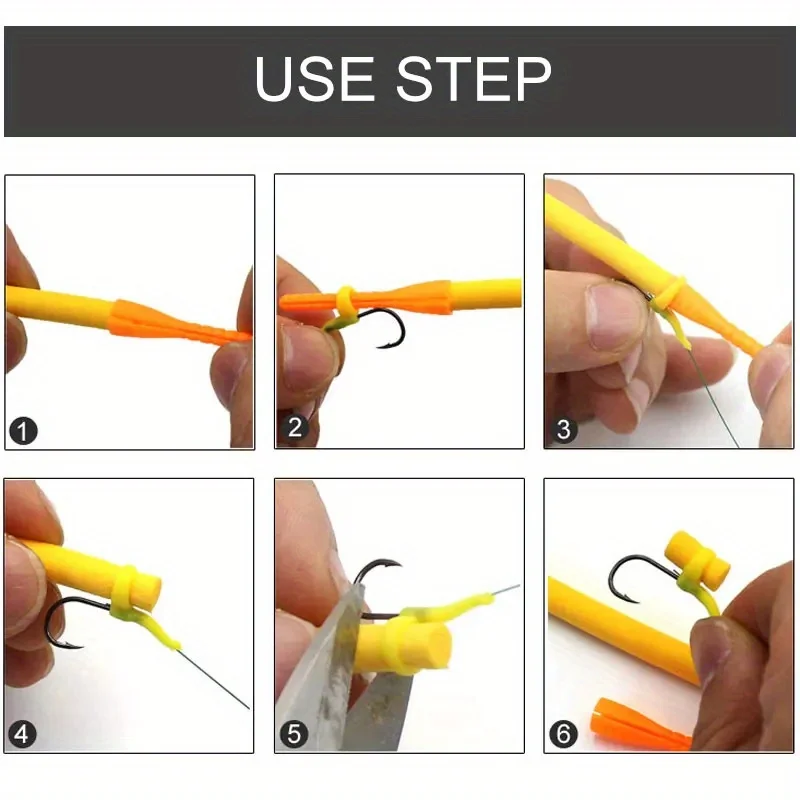 USE STEP

1

2

3

4

5

6