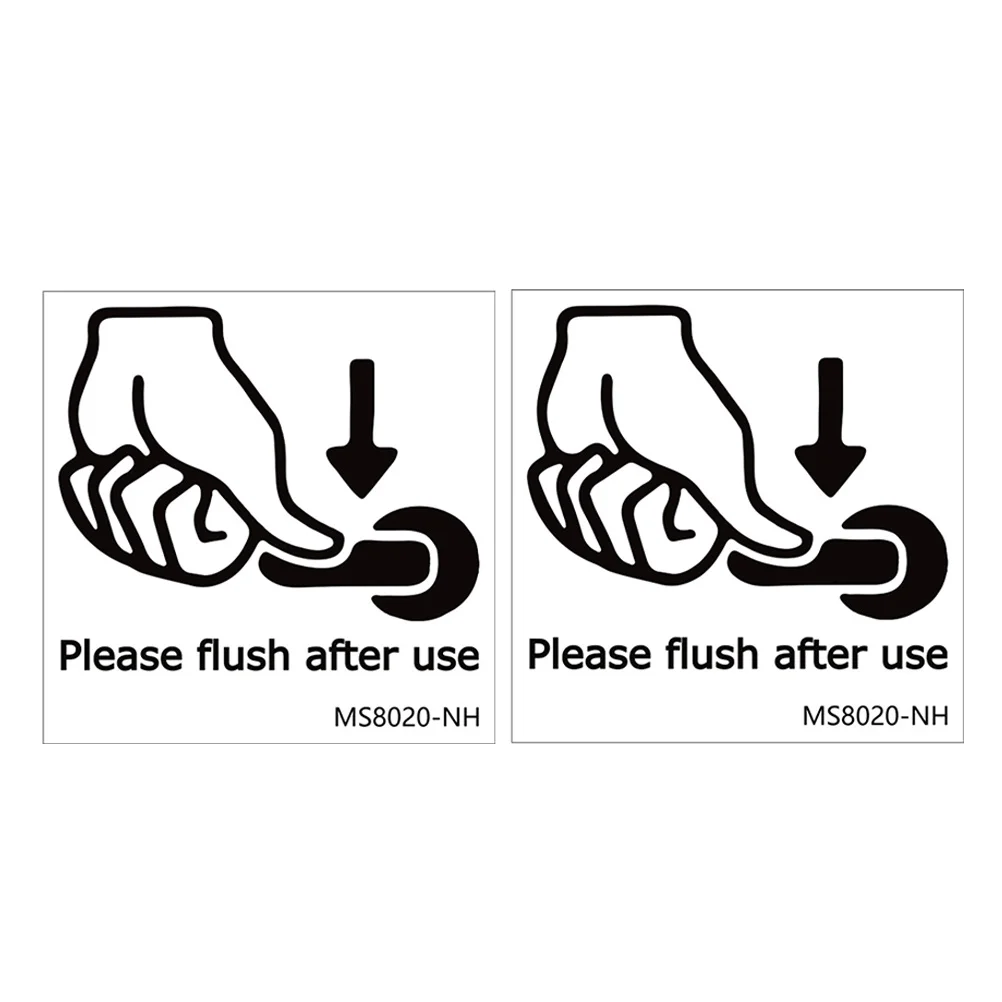 Please flush after use

MS8020-NH

Please flush after use

MS8020-NH