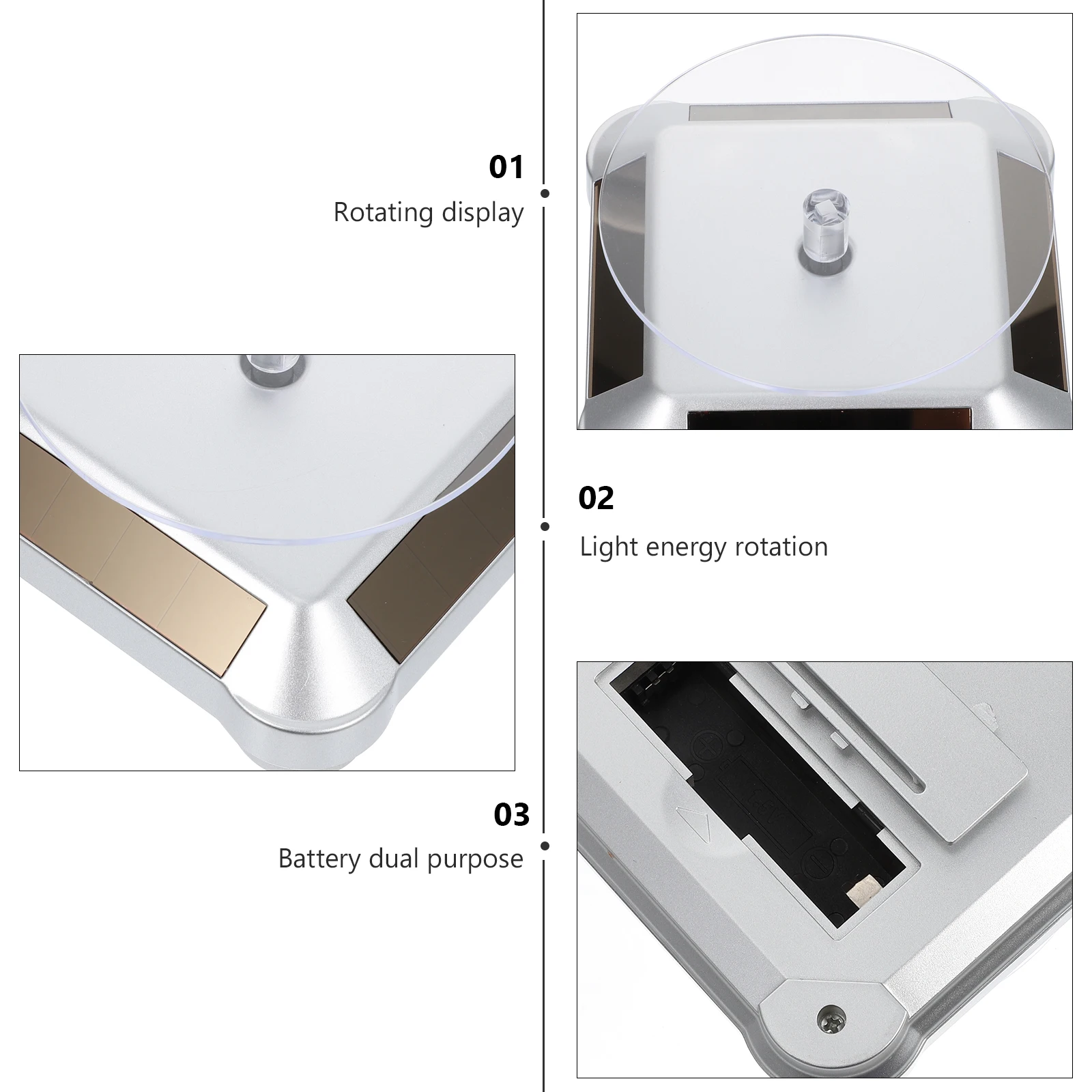 01
Rotating display

02
Light energy rotation

03
Battery dual purpose