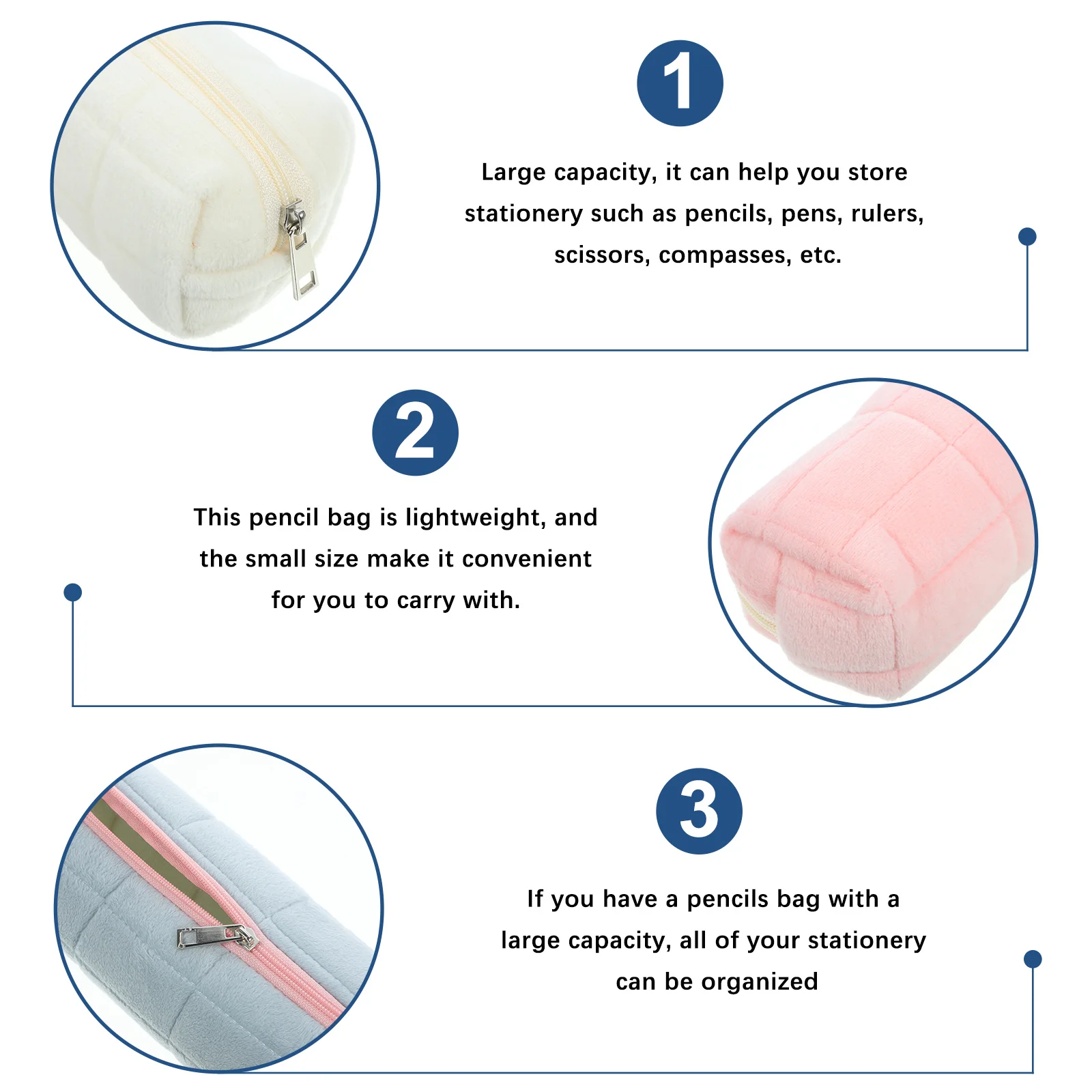 1

Large capacity, it can help you store stationery such as pencils, pens, rulers, scissors, compasses, etc.

2

This pencil bag is lightweight, and the small size make it convenient for you to carry with.

3

If you have a pencils bag with a large capacity, all of your stationery can be organized