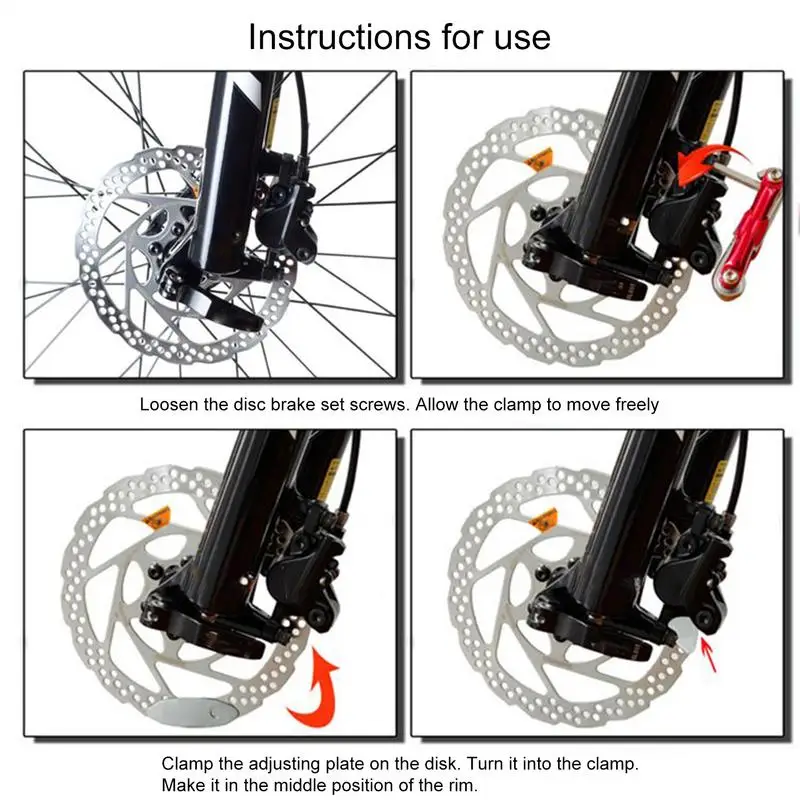 Instructions for use

Loosen the disc brake set screws. Allow the clamp to move freely

Clamp the adjusting plate on the disk. Turn it into the clamp.
Make it in the middle position of the rim.