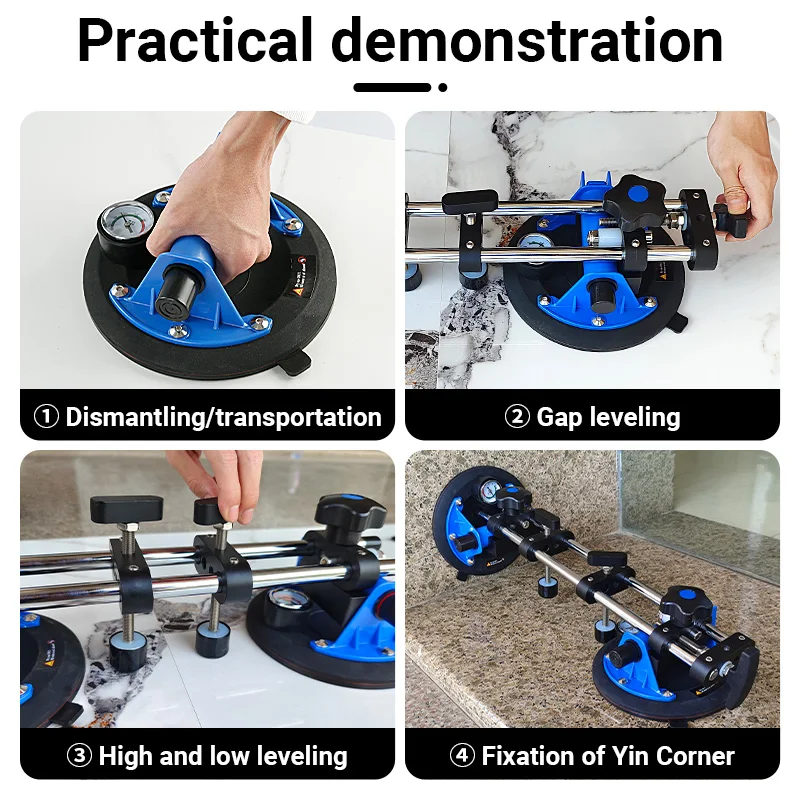 Practical demonstration

① Dismantling/transportation

② Gap leveling

③ High and low leveling

④ Fixation of Yin Corner