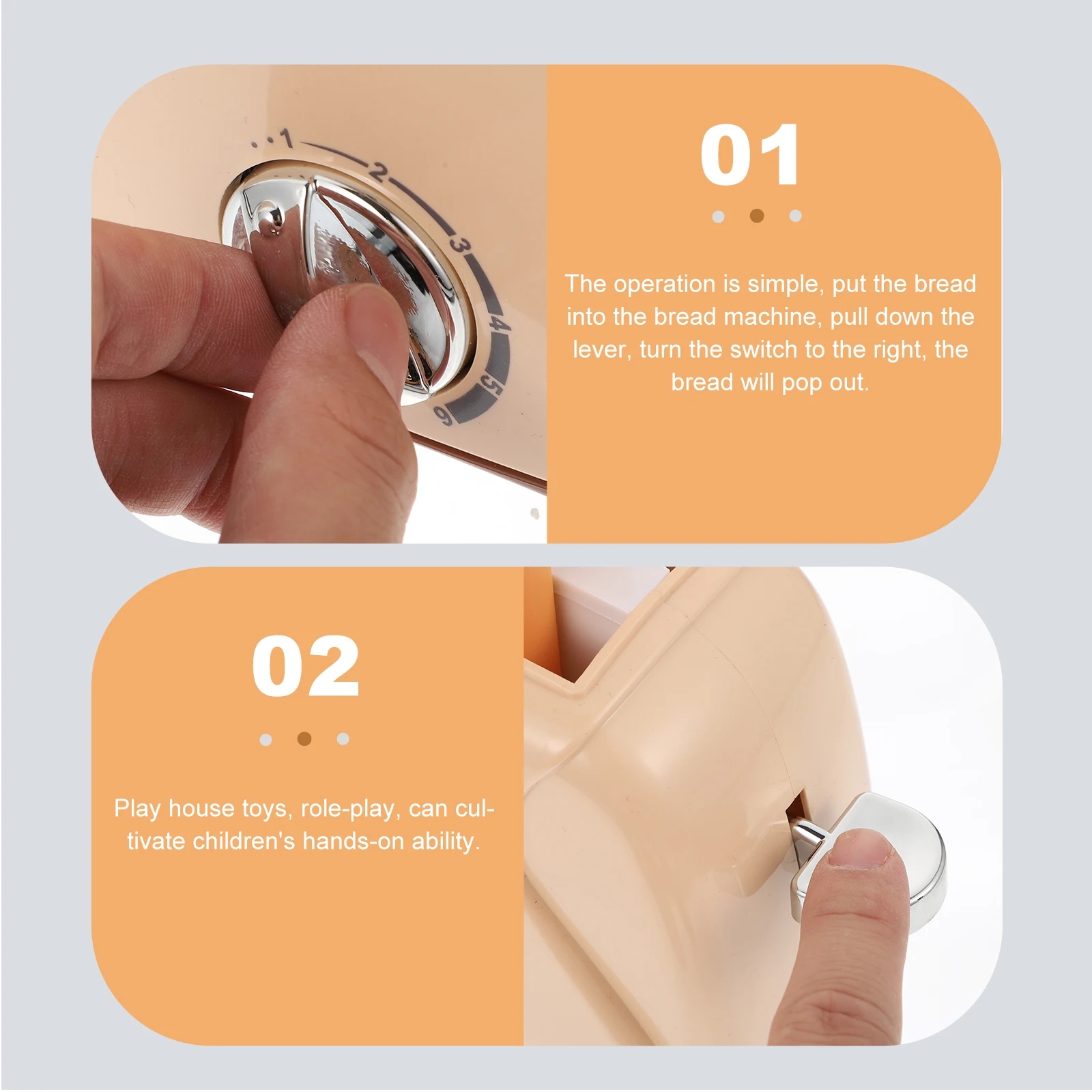 1
2
3
4
5
6

01

The operation is simple, put the bread into the bread machine, pull down the lever, turn the switch to the right, the bread will pop out.

02

Play house toys, role-play, can cultivate children's hands-on ability.