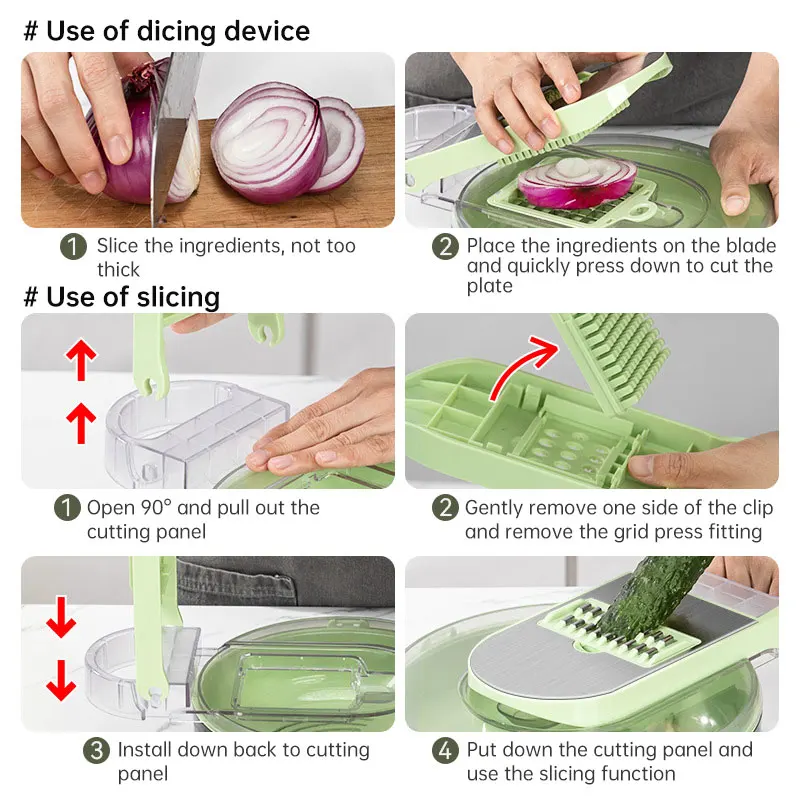 # Use of dicing device

1 Slice the ingredients, not too thick

2 Place the ingredients on the blade and quickly press down to cut the plate

# Use of slicing

1 Open 90° and pull out the cutting panel

2 Gently remove one side of the clip and remove the grid press fitting

3 Install down back to cutting panel

4 Put down the cutting panel and use the slicing function