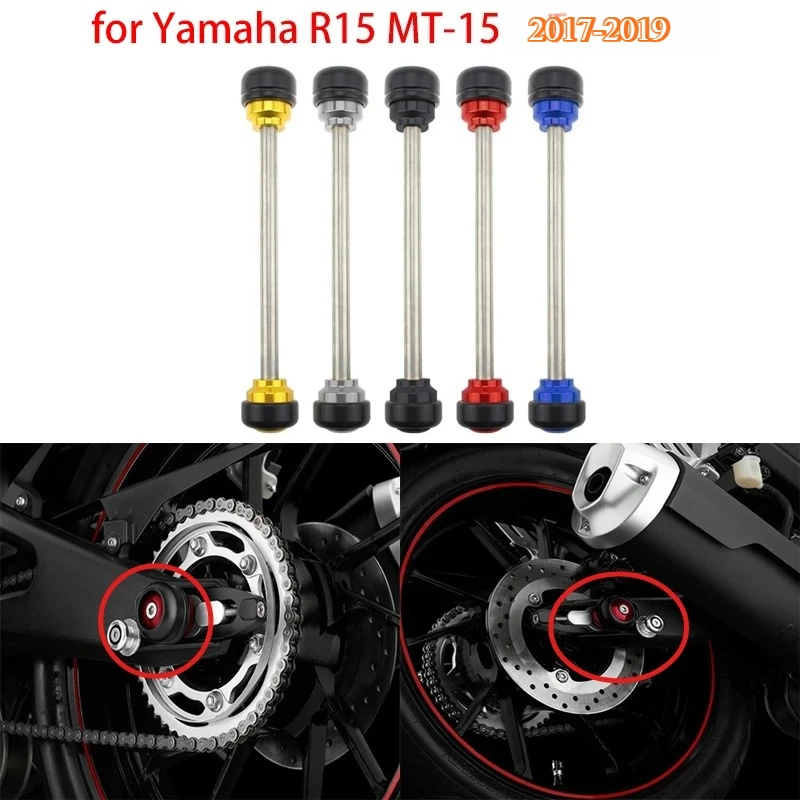 for Yamaha R15 MT-15 2017-2019