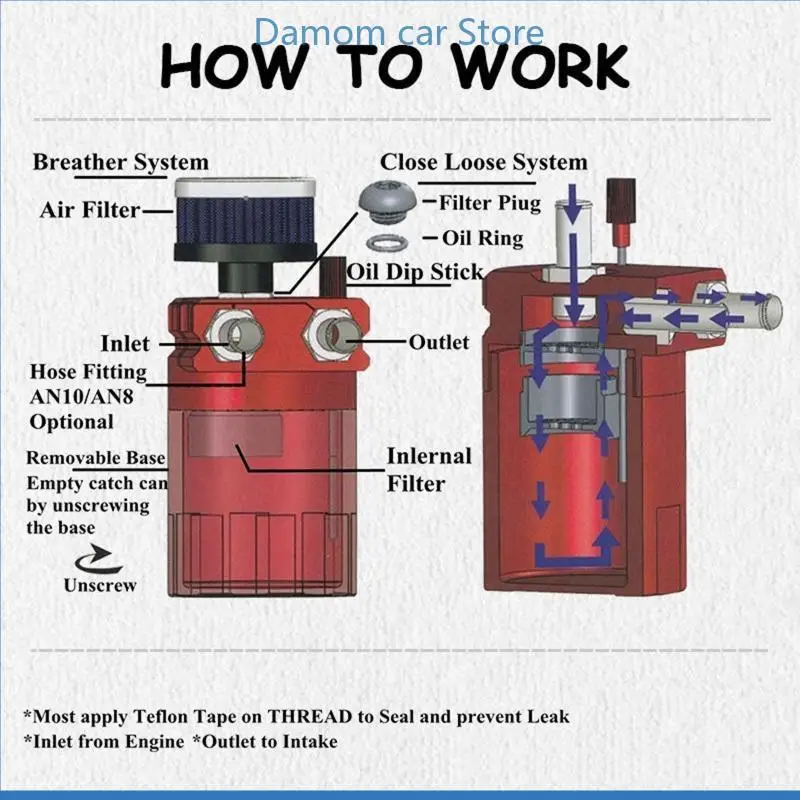 Damom car Store
HOW TO WORK

Breather System
Air Filter
Close Loose System
Filter Piug
Oil Ring
Oil Dip Stick
Inlet
Outlet
Hose Fitting AN10/AN8 Optional
Removable Base Empty catch can by unscrewing the base
Unscrew
Inlernal Filter

*Most apply Teflon Tape on THREAD to Seal and prevent Leak
*Inlet from Engine *Outlet to Intake