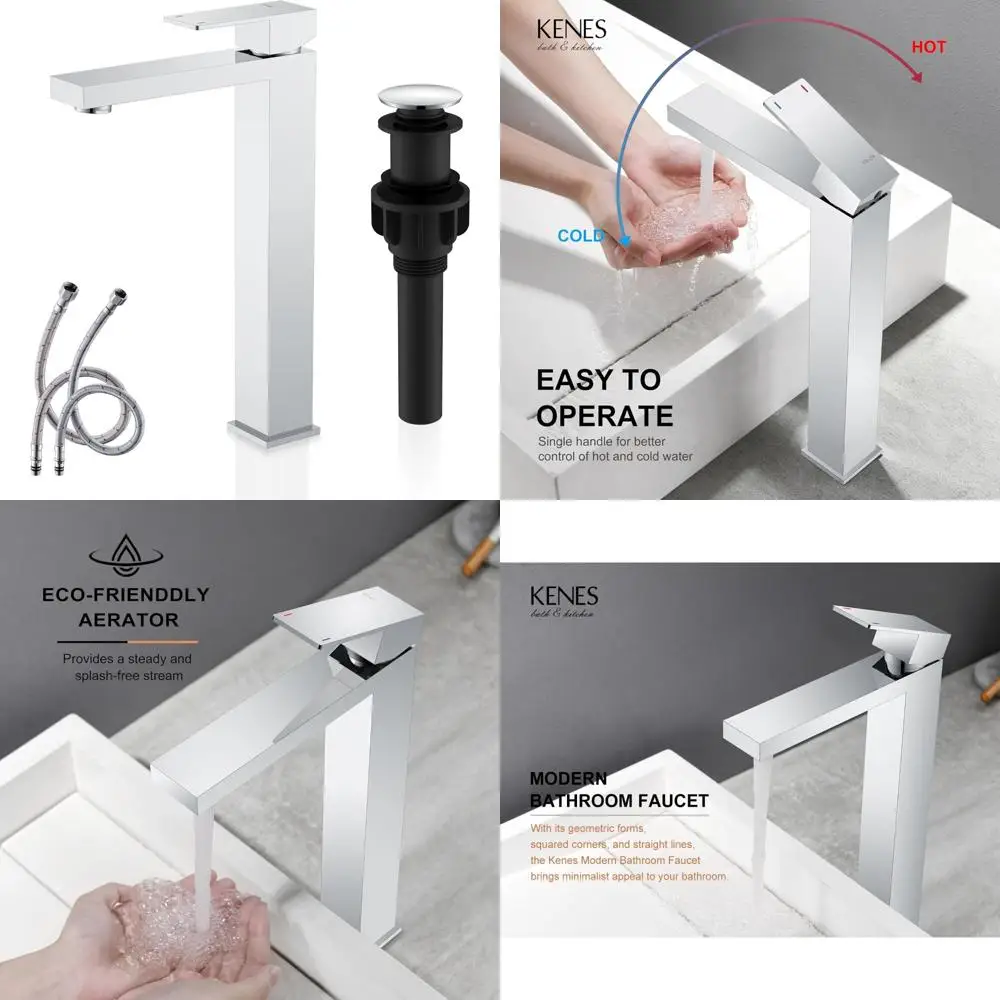 KENES
bath & kitchen

HOT

COLD

EASY TO OPERATE

Single handle for better control of hot and cold water

ECO-FRIENDDLY AERATOR

Provides a steady and splash-free stream

KENES
bath & kitchen

MODERN BATHROOM FAUCET

With its geometric forms, squared corners, and straight lines, the Kenes Modern Bathroom Faucet brings minimalist appeal to your bathroom.