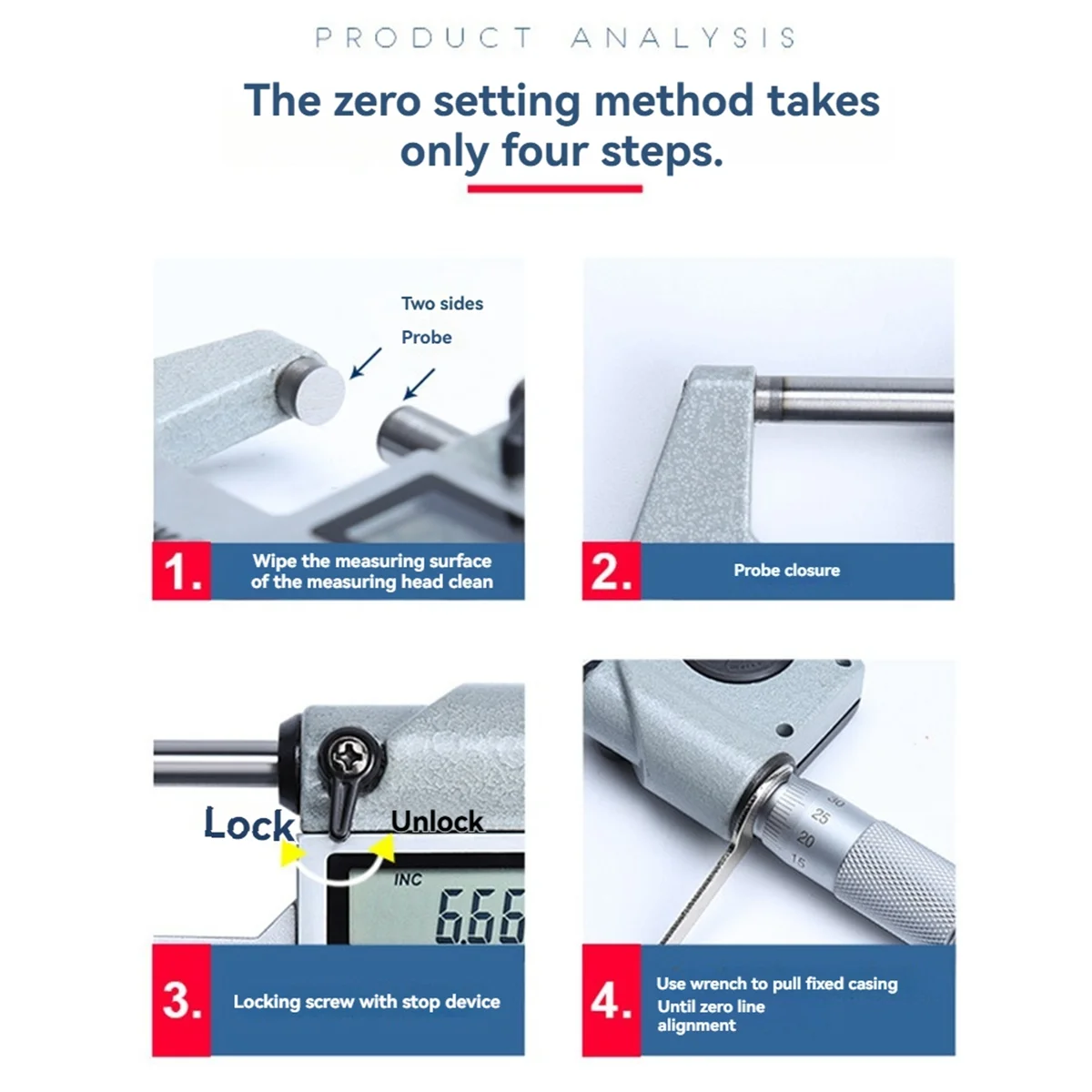 PRODUCT ANALYSIS

The zero setting method takes only four steps.

Two sides
Probe

1. Wipe the measuring surface of the measuring head clean

2. Probe closure

Lock
Unlock
INC
6.66

3. Locking screw with stop device

30
25
20
15

4. Use wrench to pull fixed casing Until zero line alignment