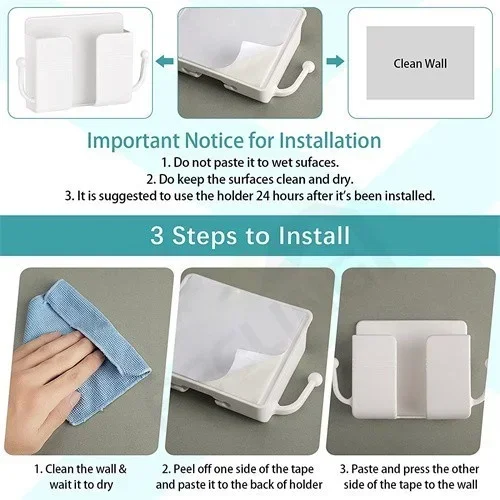 Clean Wall

Important Notice for Installation

1. Do not paste it to wet sufaces.
2. Do keep the surfaces clean and dry.
3. It is suggested to use the holder 24 hours after it's been installed.

3 Steps to Install

1. Clean the wall & wait it to dry

2. Peel off one side of the tape and paste it to the back of holder

3. Paste and press the other side of the tape to the wall