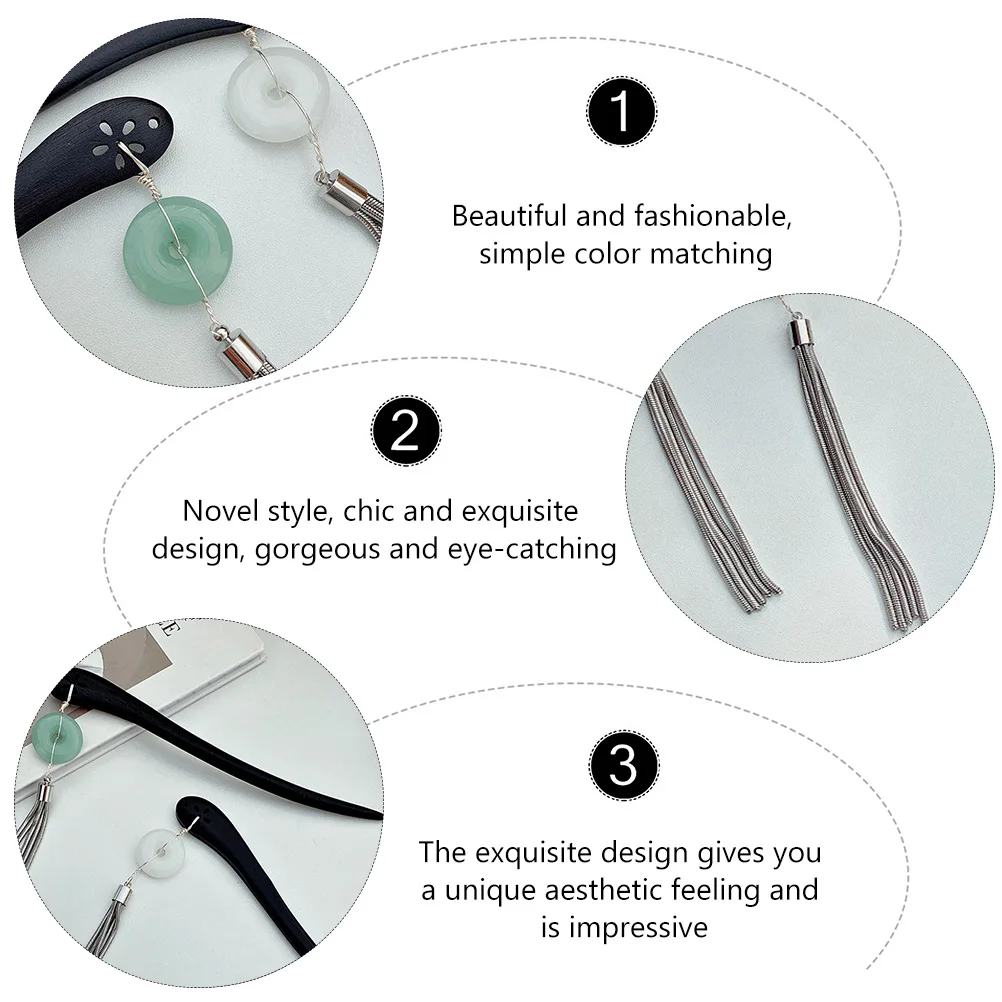 1

Beautiful and fashionable, simple color matching

2

Novel style, chic and exquisite design, gorgeous and eye-catching

3

The exquisite design gives you a unique aesthetic feeling and is impressive