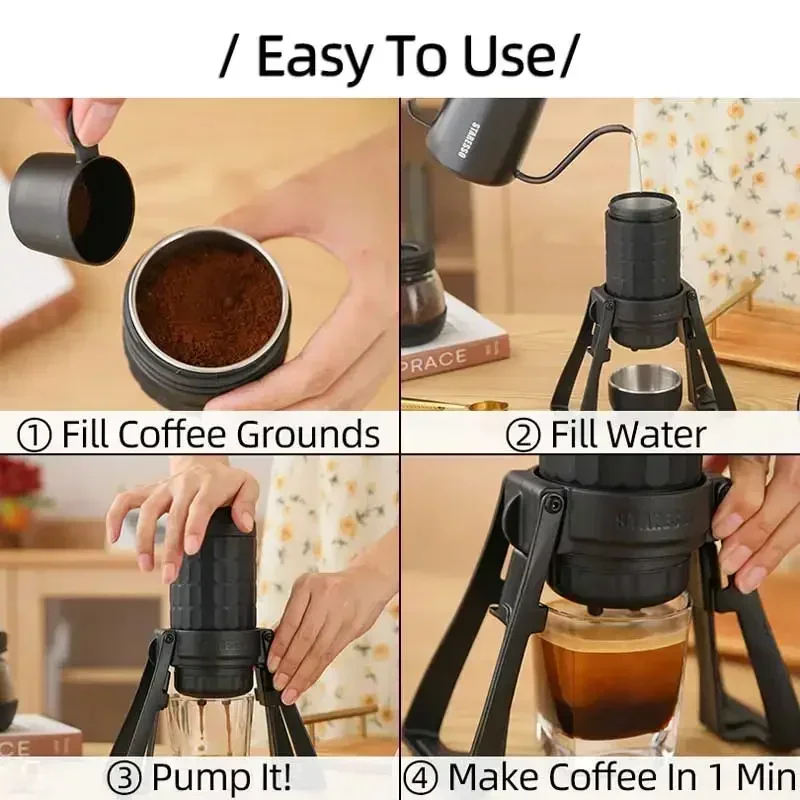 / Easy To Use/

STARESSO

PRACE

① Fill Coffee Grounds

② Fill Water

STARESSO

CE

③ Pump It!

④ Make Coffee In 1 Min