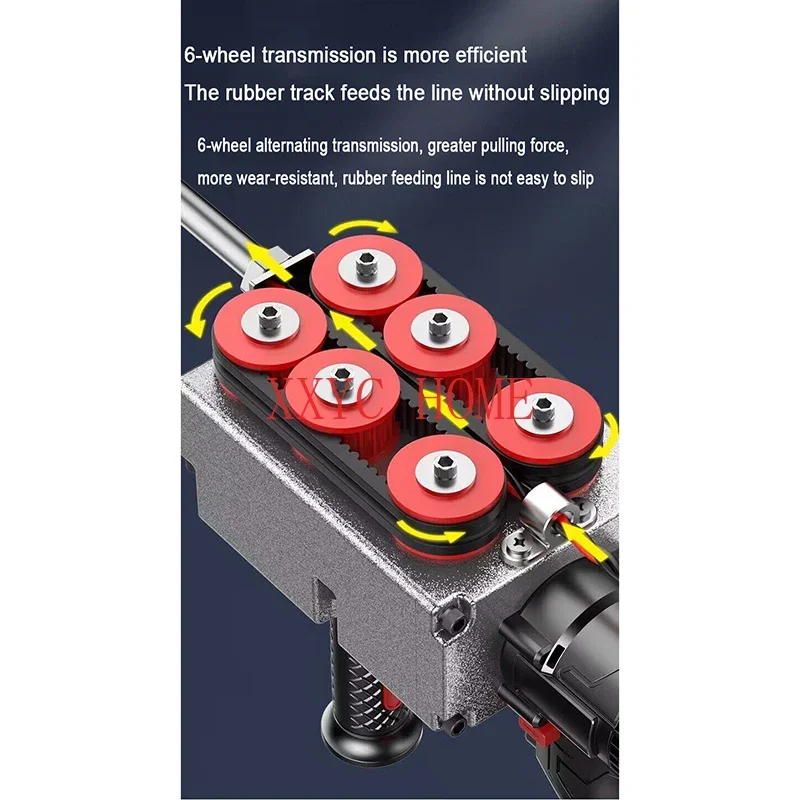 6-wheel transmission is more efficient
The rubber track feeds the line without slipping

6-wheel alternating transmission, greater pulling force, more wear-resistant, rubber feeding line is not easy to slip

XXYC HOME