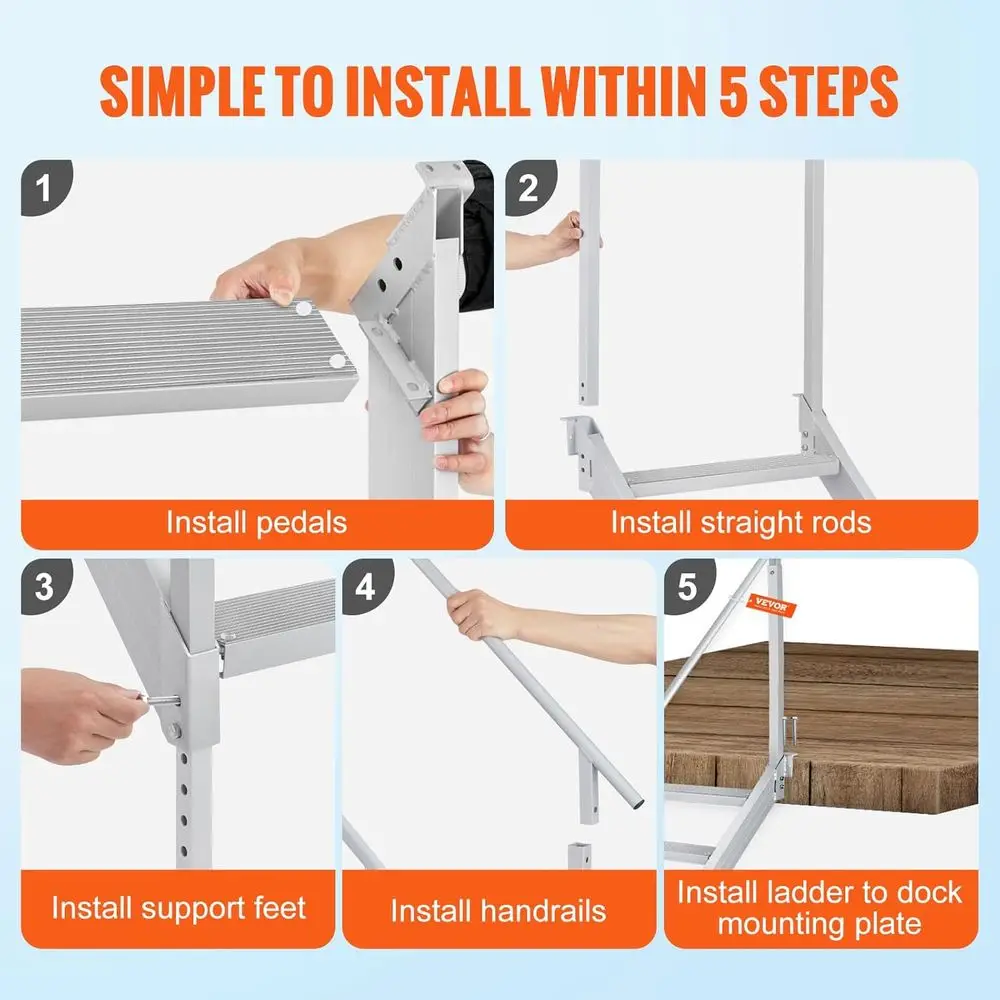 SIMPLE TO INSTALL WITHIN 5 STEPS

1

Install pedals

2

Install straight rods

3

Install support feet

4

Install handrails

5

VEVOR

Install ladder to dock mounting plate