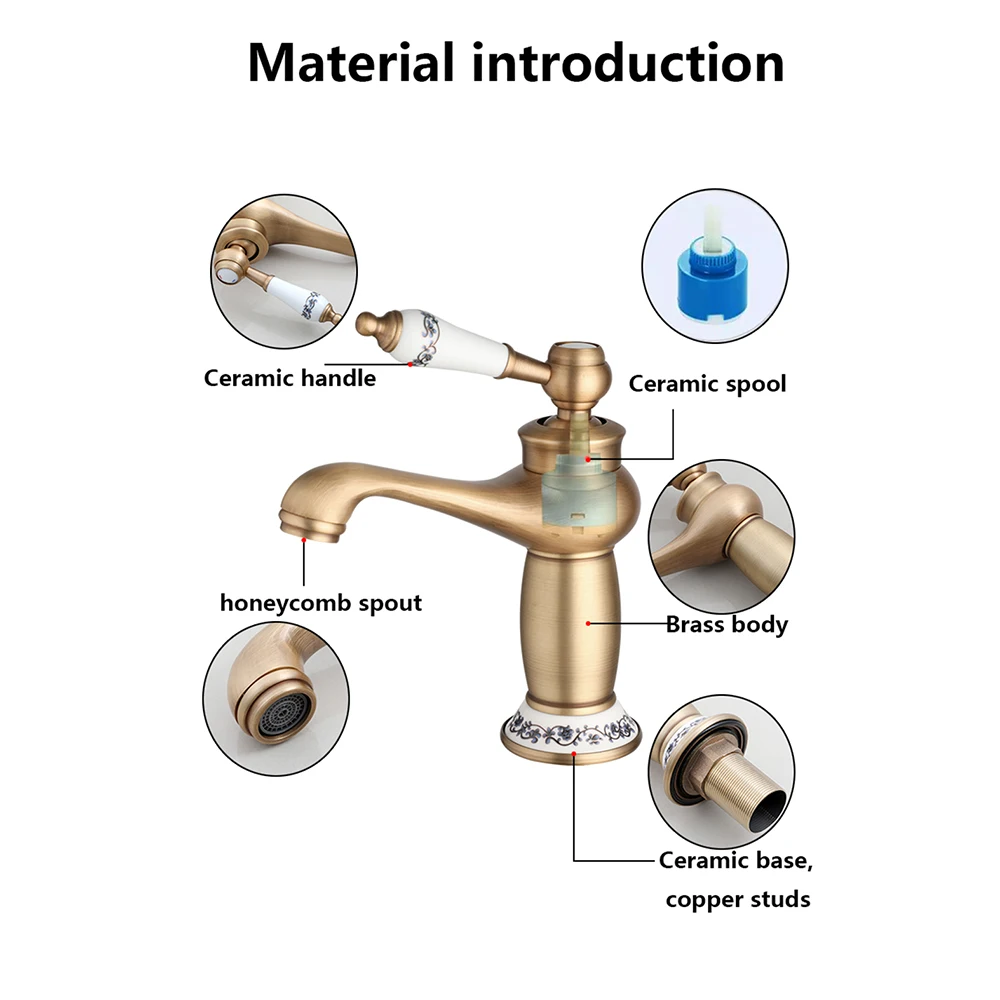 Material introduction

Ceramic handle

Ceramic spool

honeycomb spout

Brass body

Ceramic base, copper studs