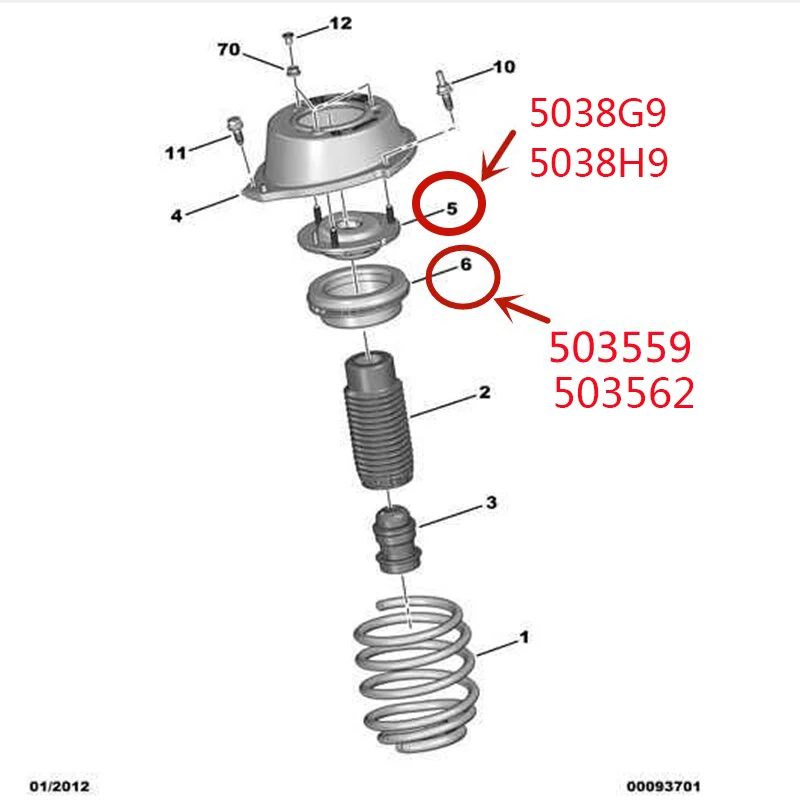 12

70

10

5038G9
5038H9

11

4

5

6

503559
503562

2

3

1

01/2012

00093701