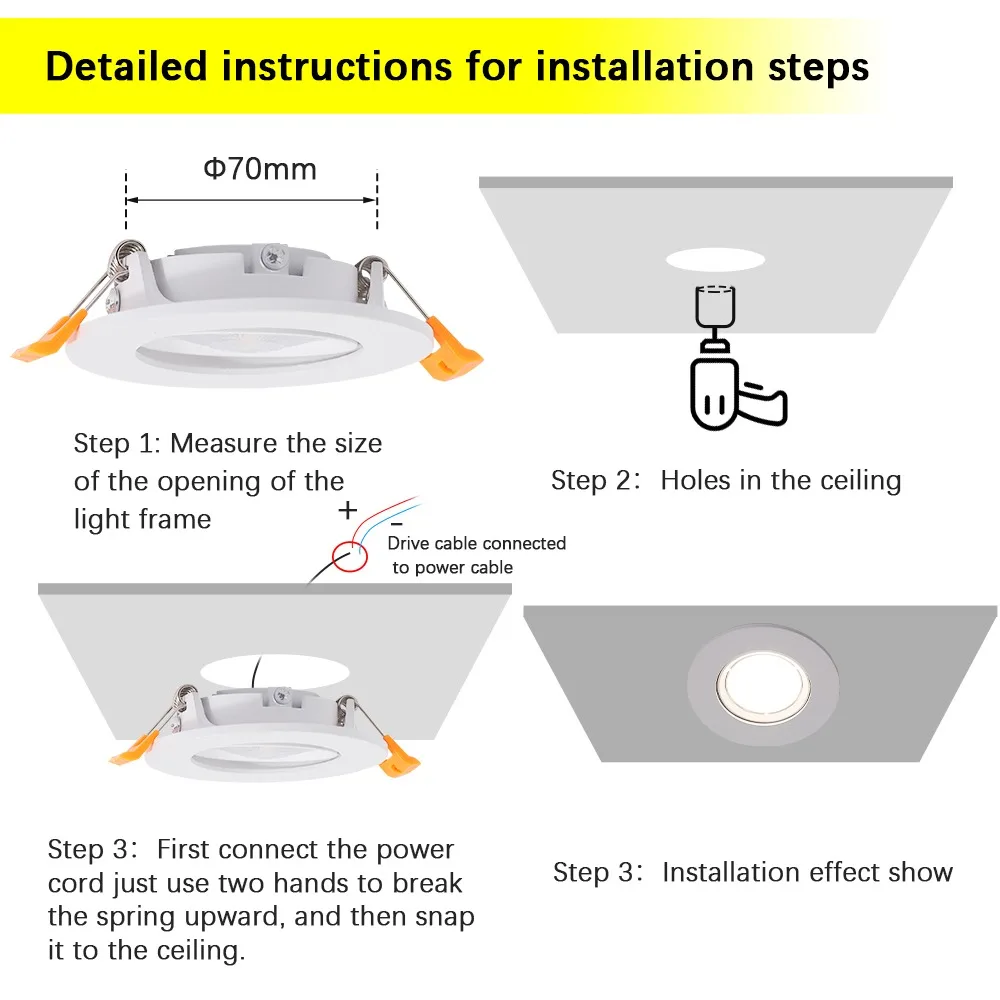 Detailed instructions for installation steps

Φ70mm

Step 1: Measure the size of the opening of the light frame

Step 2: Holes in the ceiling

+ -
Drive cable connected to power cable

Step 3: First connect the power cord just use two hands to break the spring upward, and then snap it to the ceiling.

Step 3: Installation effect show