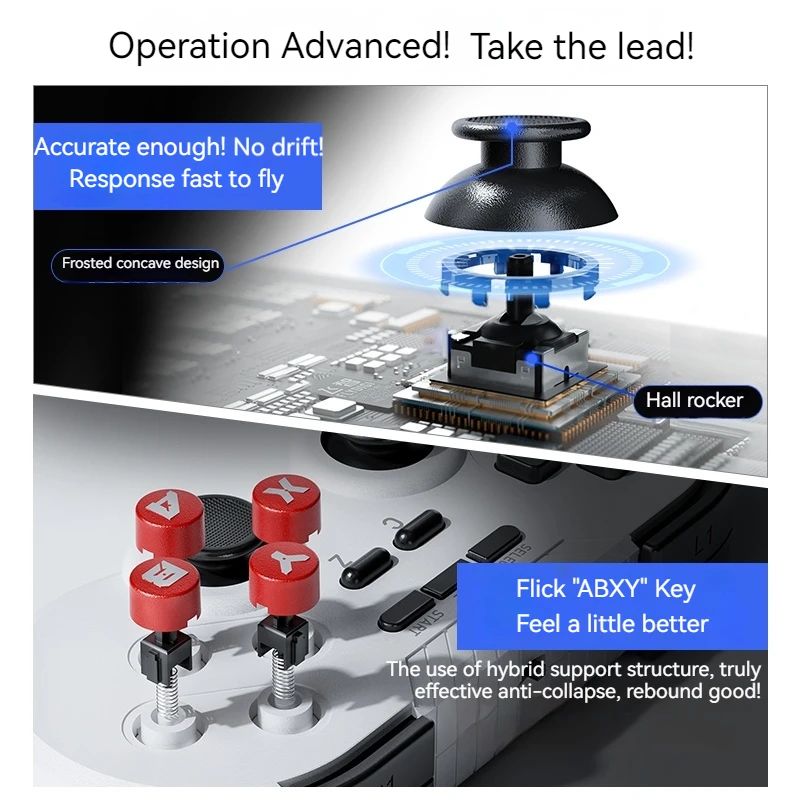 Operation Advanced! Take the lead!

Accurate enough! No drift!
Response fast to fly

Frosted concave design

Hall rocker

A
X
B
Y
C
Z
SELECT
START
L1

Flick "ABXY" Key
Feel a little better

The use of hybrid support structure, truly effective anti-collapse, rebound good!