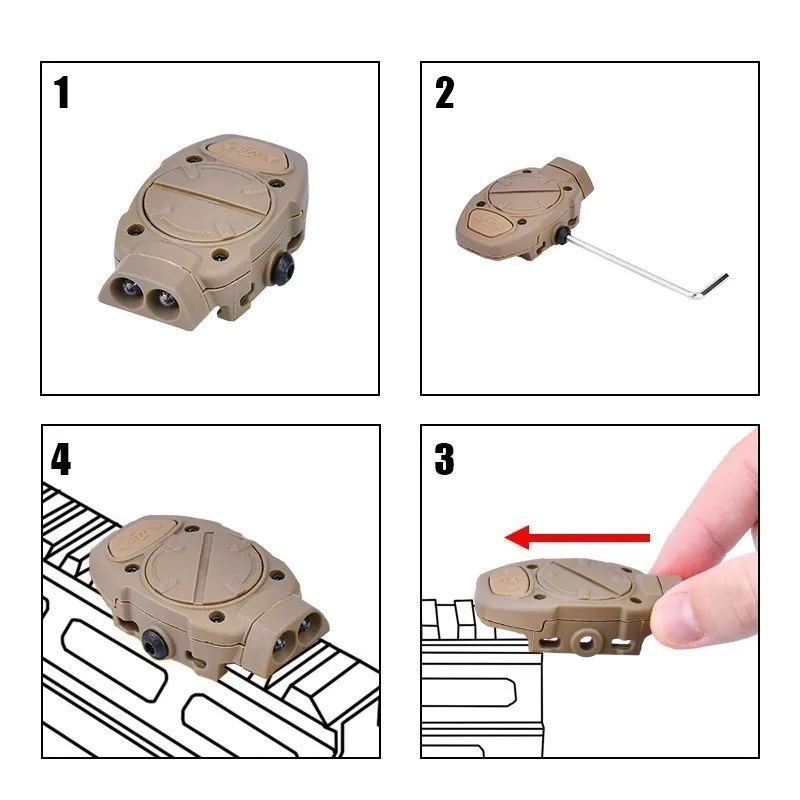 1

2

4

3