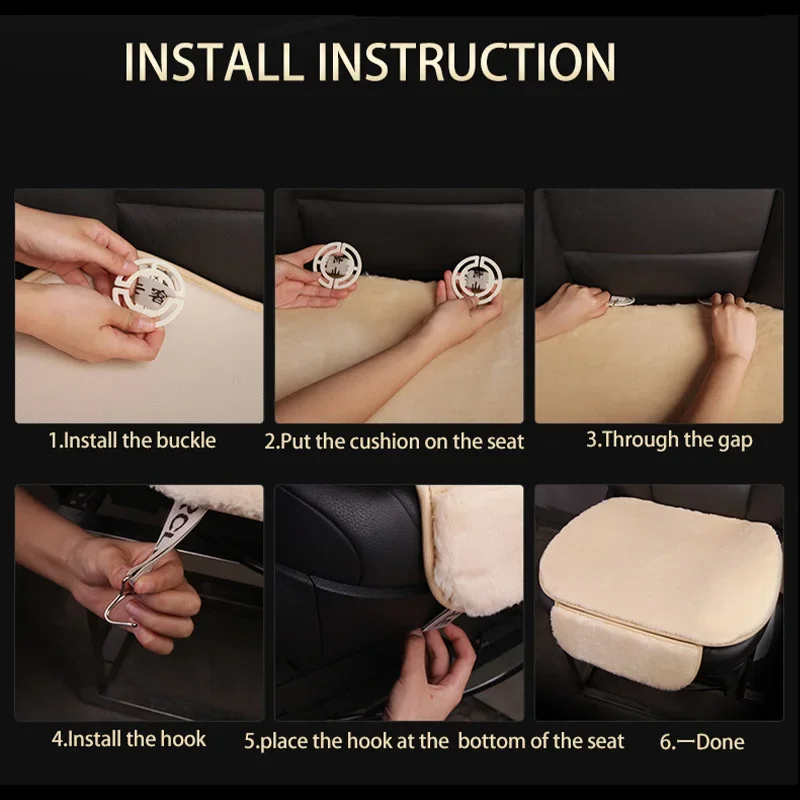 INSTALL INSTRUCTION

1.Install the buckle

2.Put the cushion on the seat

3.Through the gap

4.Install the hook

5.place the hook at the bottom of the seat

6.—Done