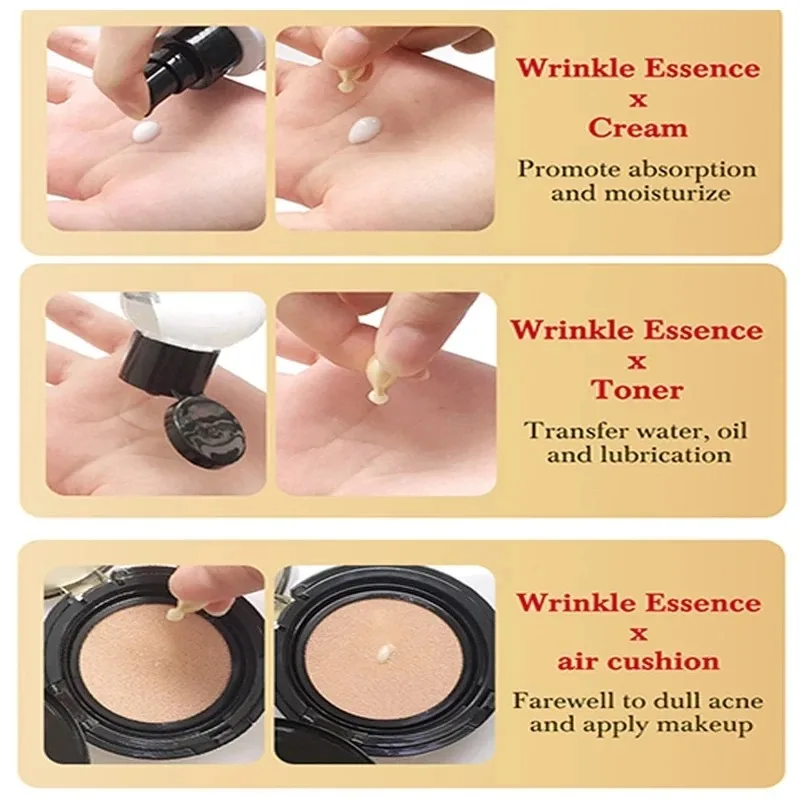 Wrinkle Essence
x
Cream

Promote absorption and moisturize

Wrinkle Essence
x
Toner

Transfer water, oil and lubrication

Wrinkle Essence
x
air cushion

Farewell to dull acne and apply makeup