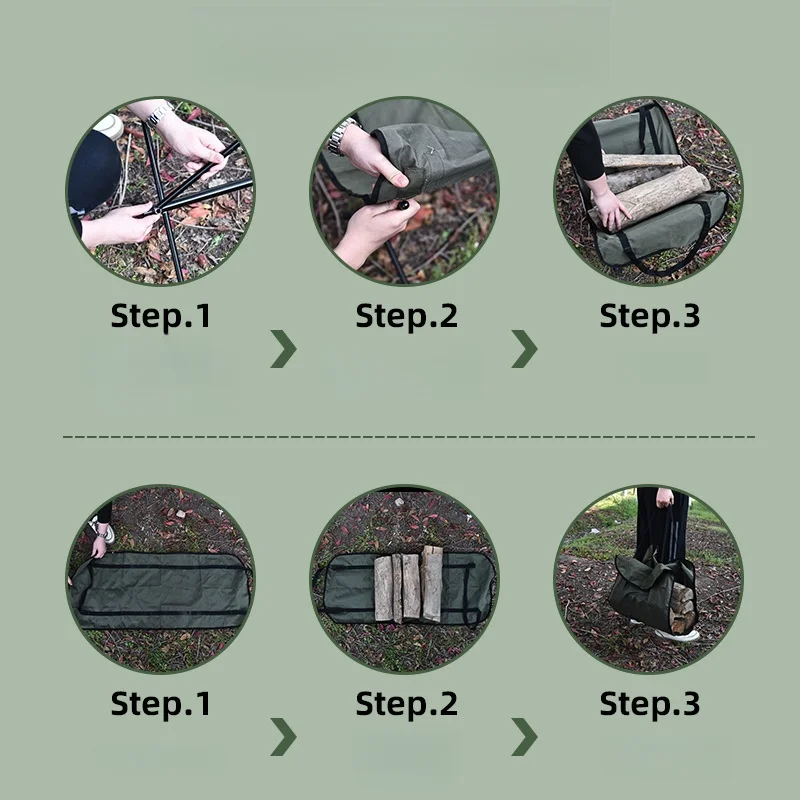 Step.1

Step.2

Step.3

Step.1

Step.2

Step.3