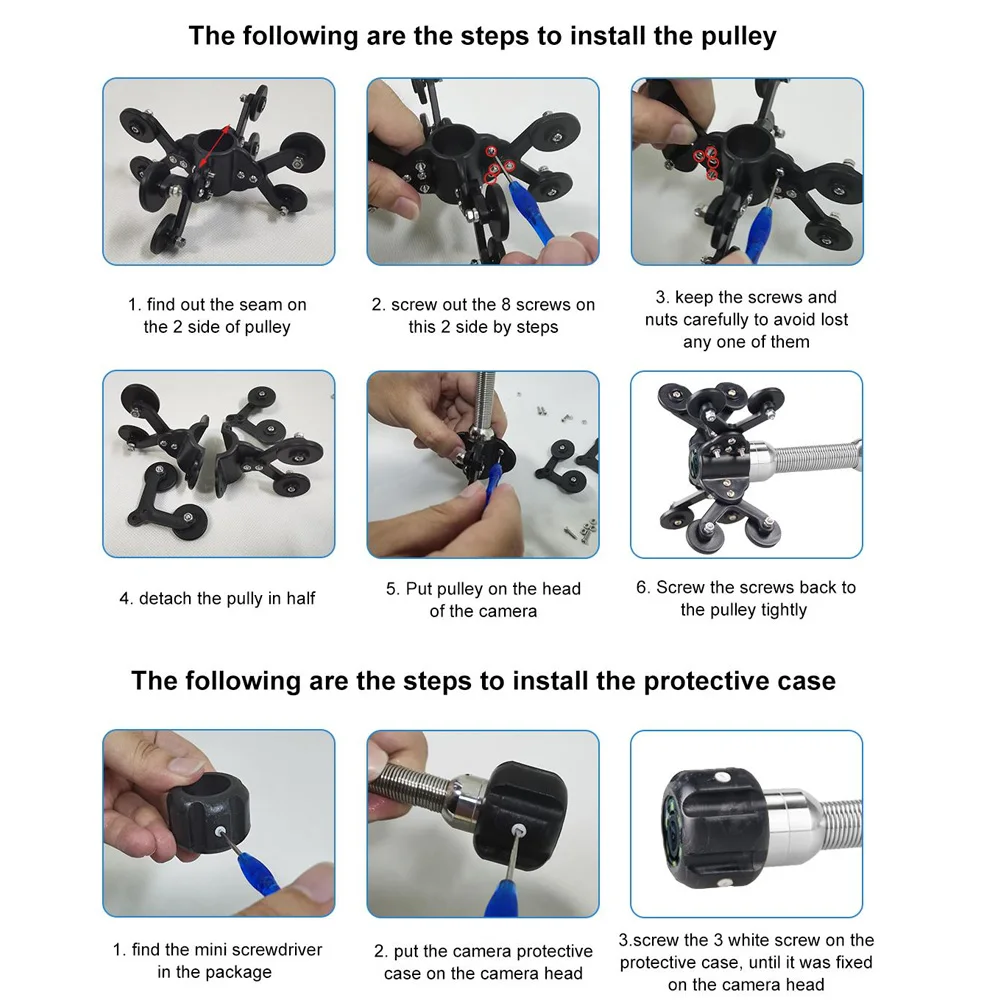 The following are the steps to install the pulley

1. find out the seam on the 2 side of pulley

2. screw out the 8 screws on this 2 side by steps

3. keep the screws and nuts carefully to avoid lost any one of them

4. detach the pully in half

5. Put pulley on the head of the camera

6. Screw the screws back to the pulley tightly

The following are the steps to install the protective case

1. find the mini screwdriver in the package

2. put the camera protective case on the camera head

3.screw the 3 white screw on the protective case, until it was fixed on the camera head