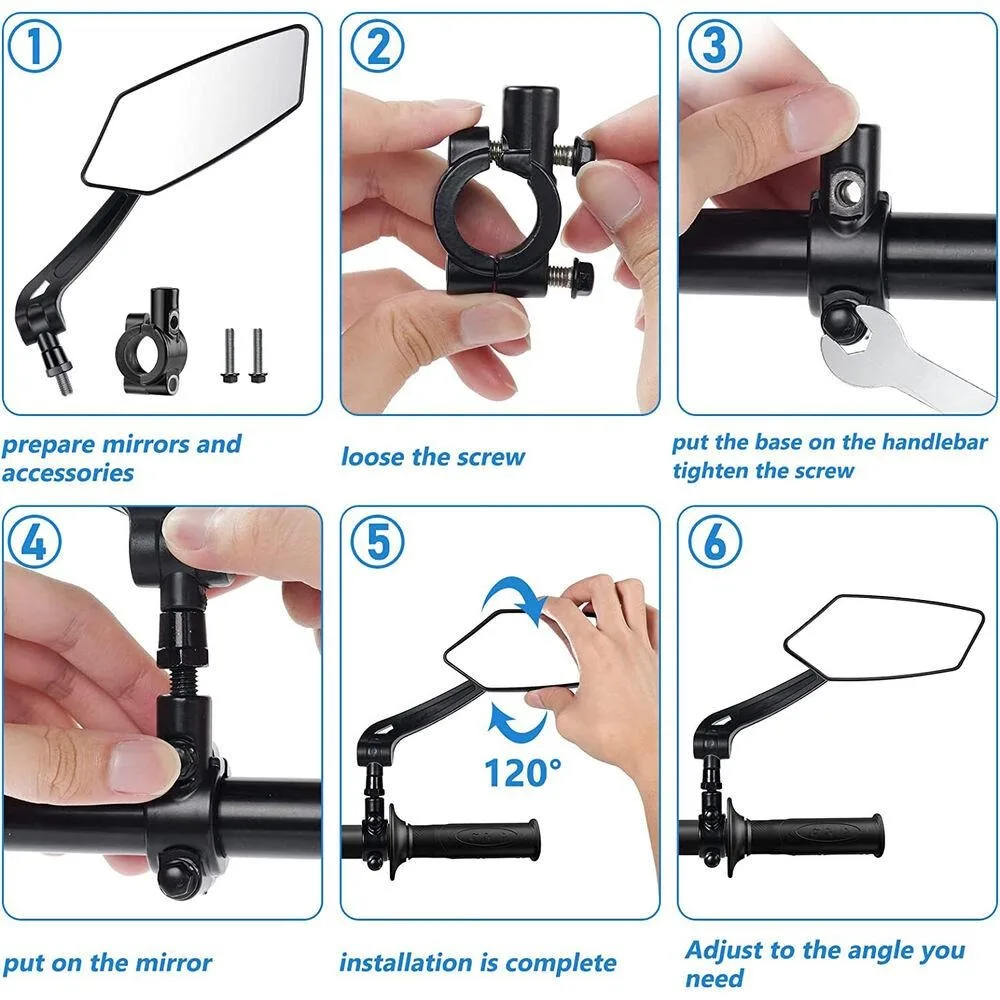 1
prepare mirrors and accessories

2
loose the screw

3
put the base on the handlebar tighten the screw

4
put on the mirror

5
120°
installation is complete

6
Adjust to the angle you need