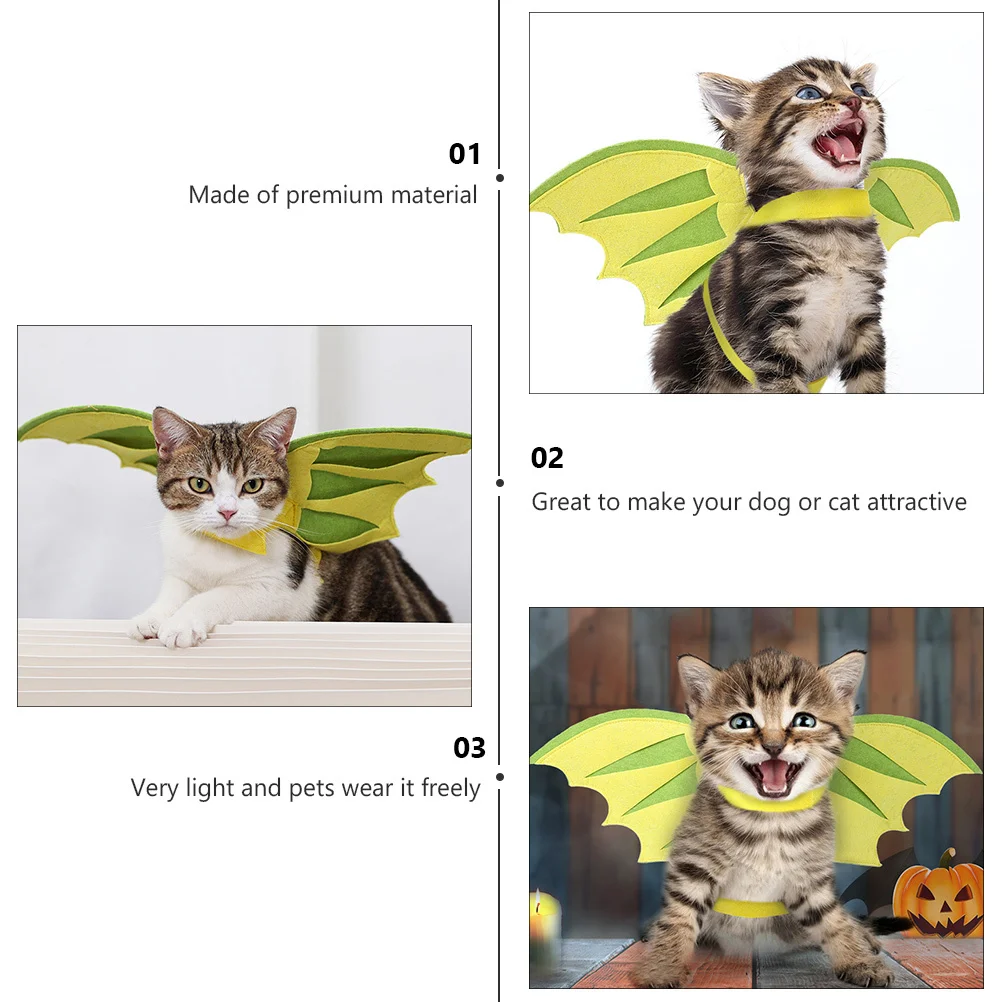 01
Made of premium material

02
Great to make your dog or cat attractive

03
Very light and pets wear it freely