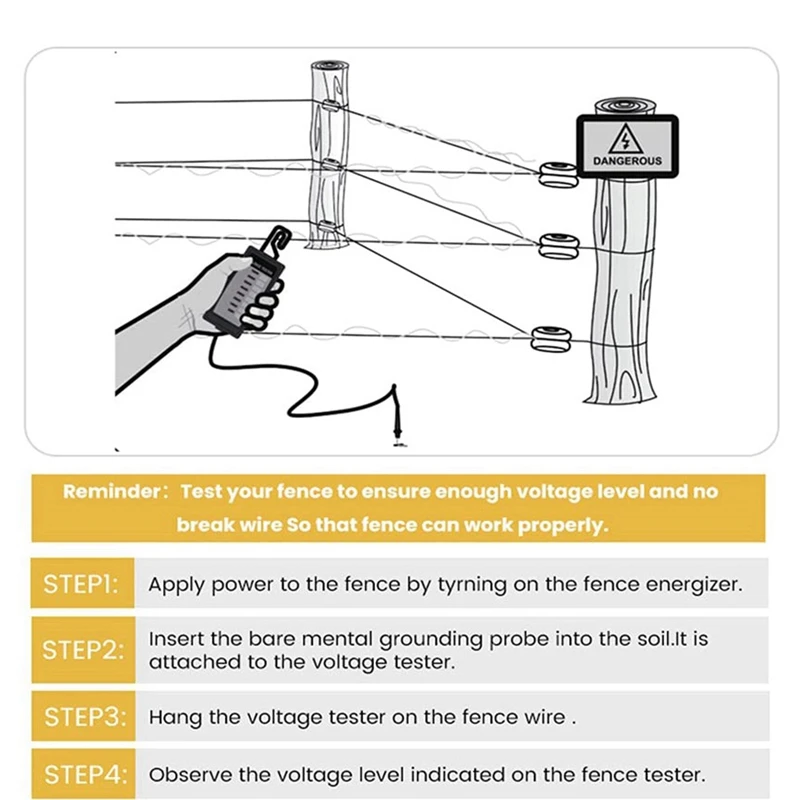 DANGEROUS

Reminder: Test your fence to ensure enough voltage level and no break wire So that fence can work properly.

| STEP1: | Apply power to the fence by tyrning on the fence energizer. |
|---|---|
| STEP2: | Insert the bare mental grounding probe into the soil.It is attached to the voltage tester. |
| STEP3: | Hang the voltage tester on the fence wire . |
| STEP4: | Observe the voltage level indicated on the fence tester. |