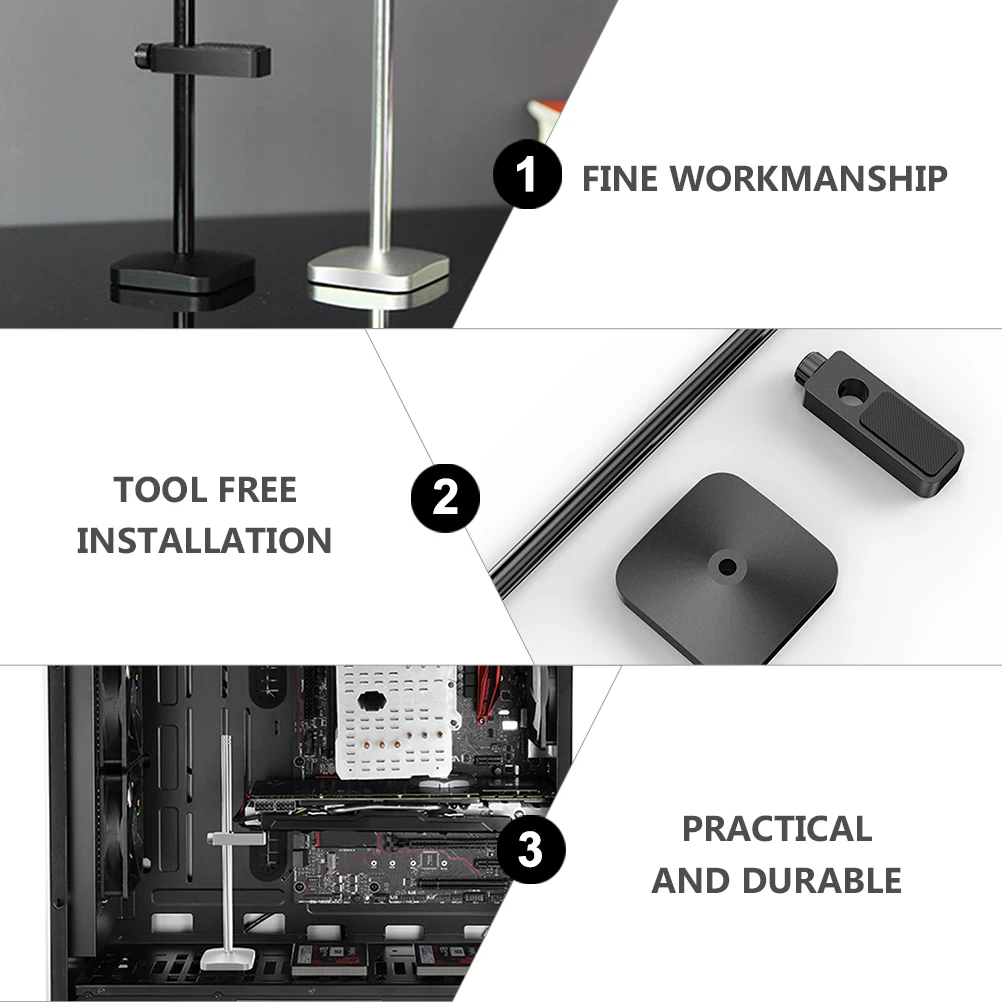 1 FINE WORKMANSHIP

TOOL FREE INSTALLATION

2

3

PRACTICAL AND DURABLE